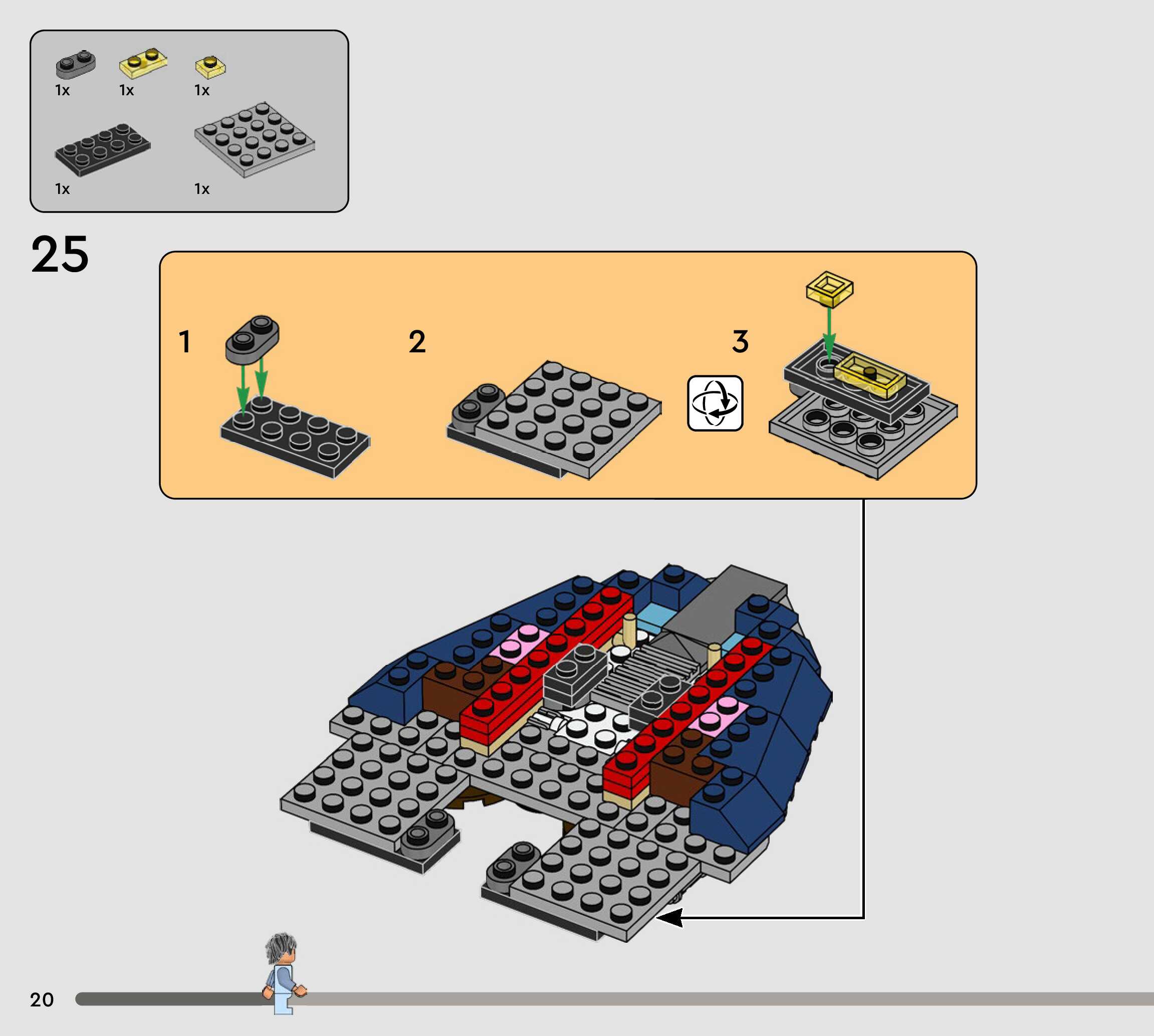 1x
1x
1x
1x
1x

25

1
2
3

20