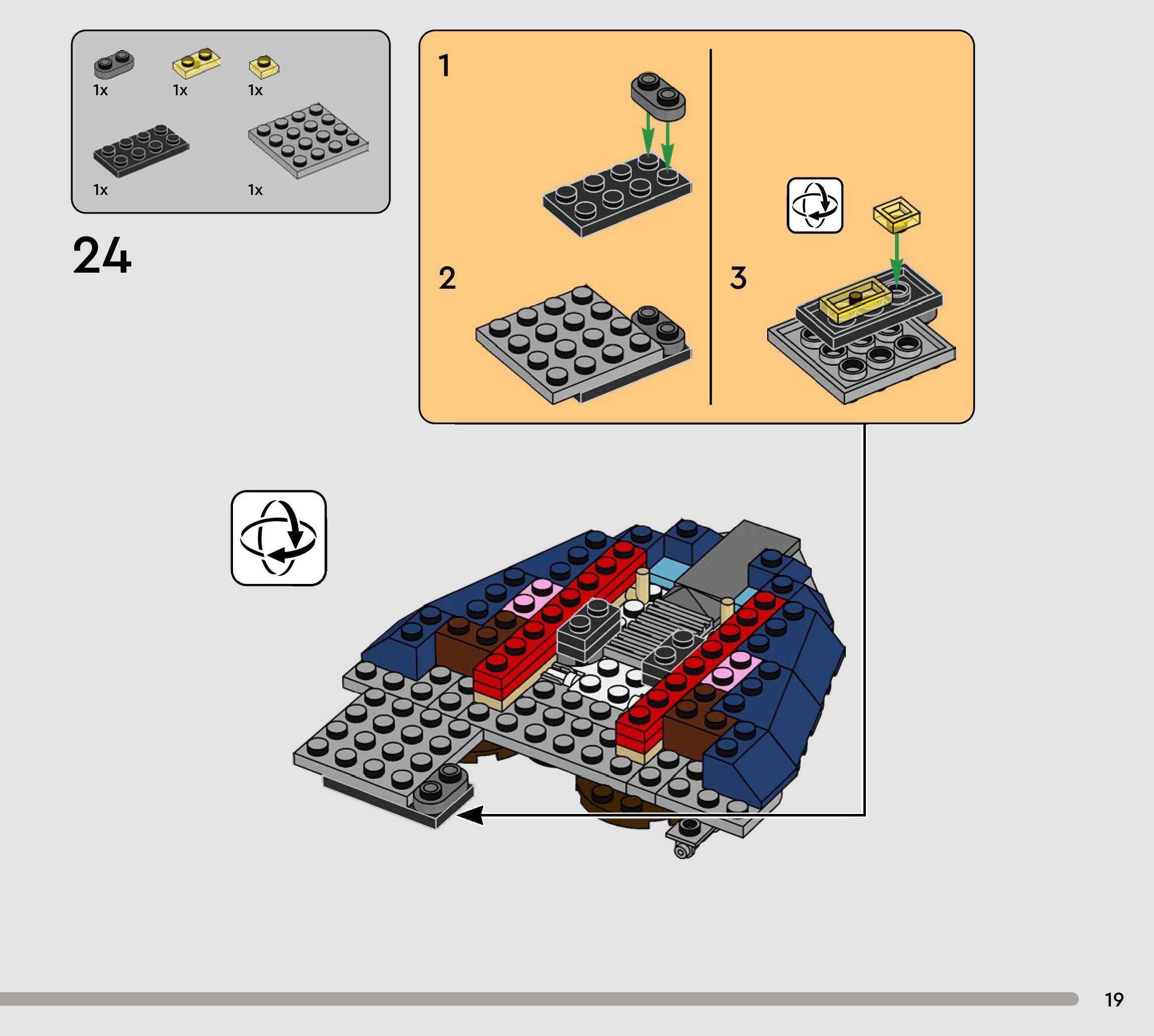 1x 1x 1x

1x 1x

24

1

2

3

19