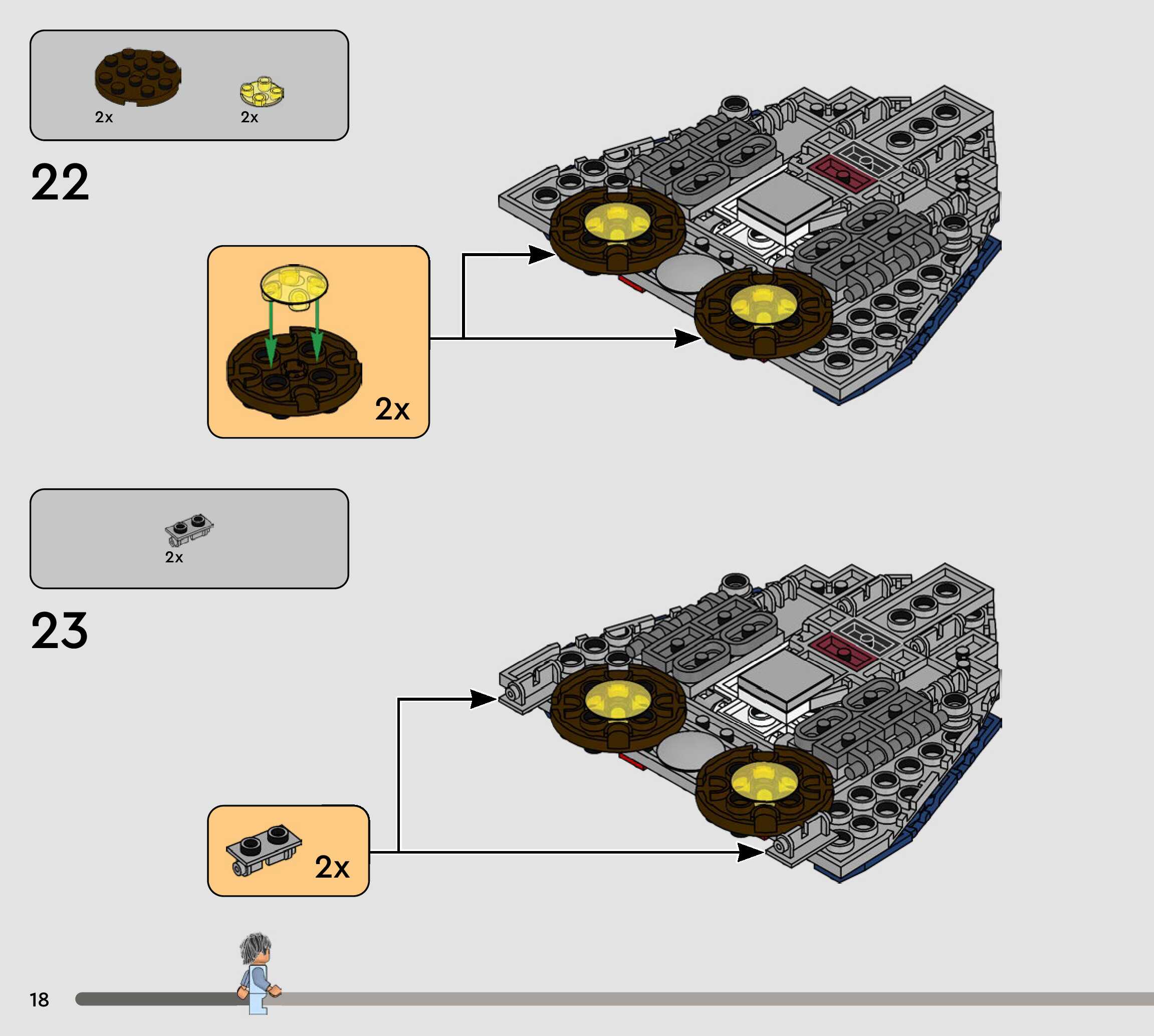 2x
2x

22

2x

2x

23

2x

18