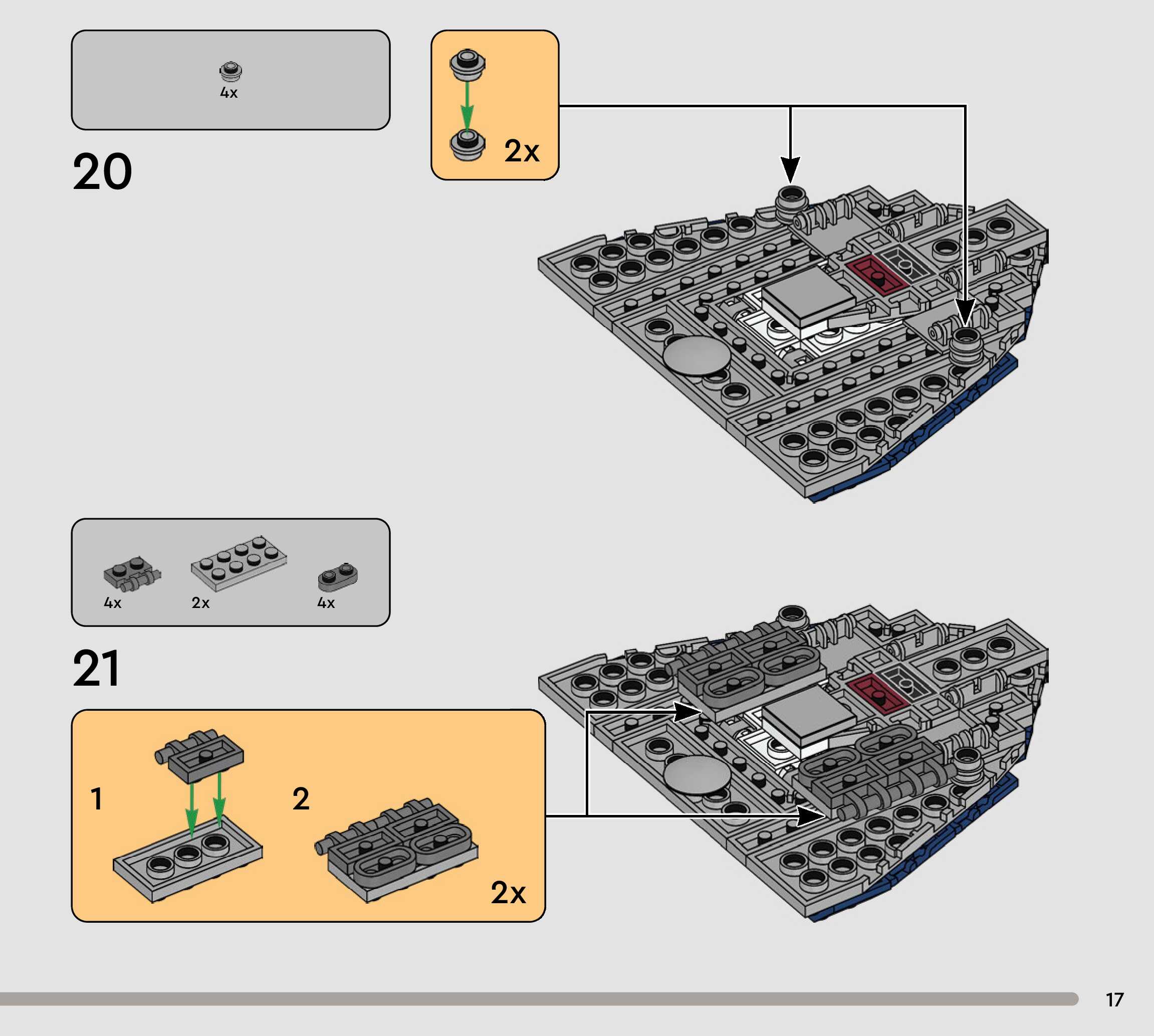 4x

20

2x

4x 2x 4x

21

1

2

2x

17