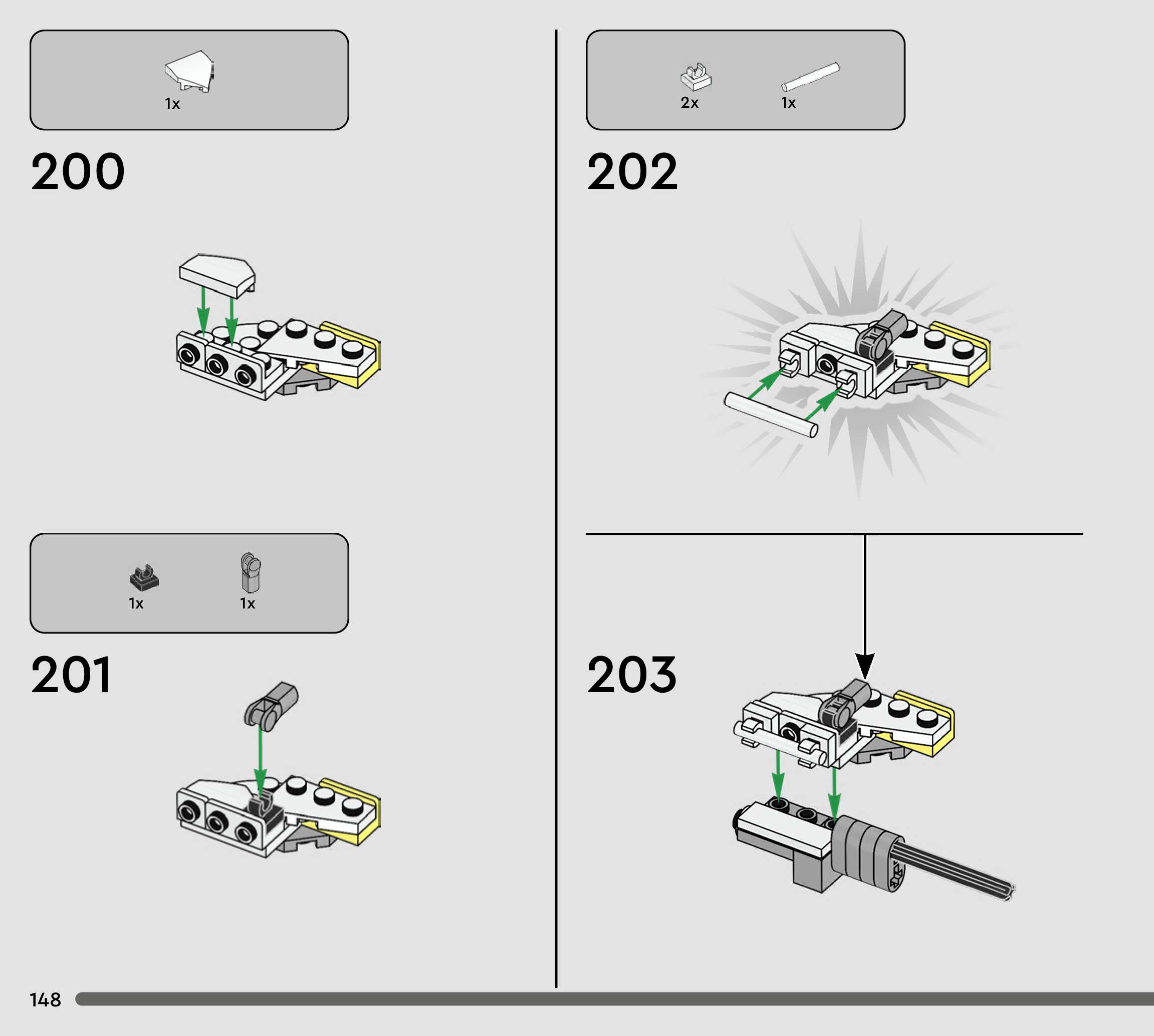 1x

200

1x 1x

201

2x 1x

202

203

148