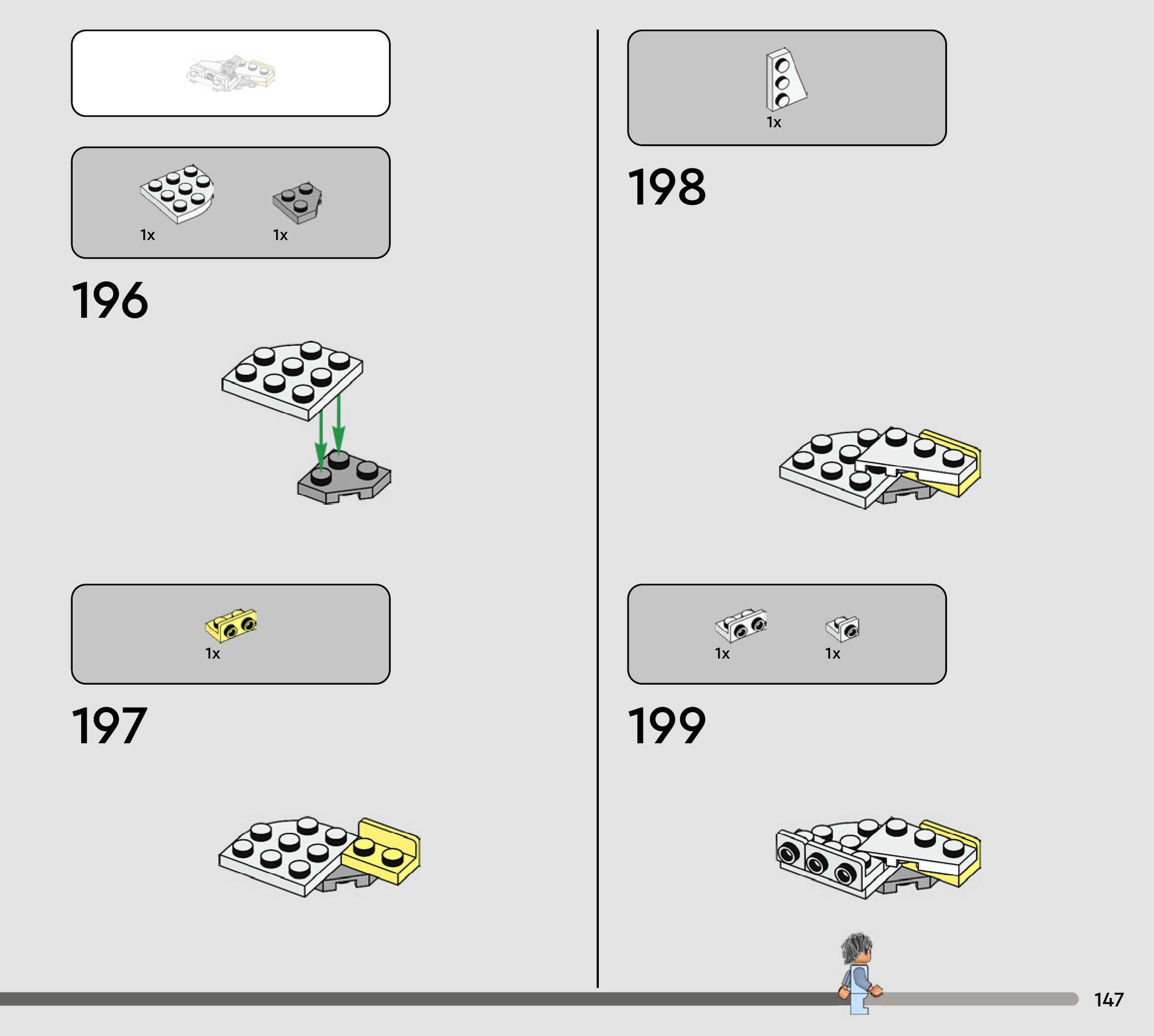 1x 1x

196

1x

197

1x

198

1x 1x

199

147