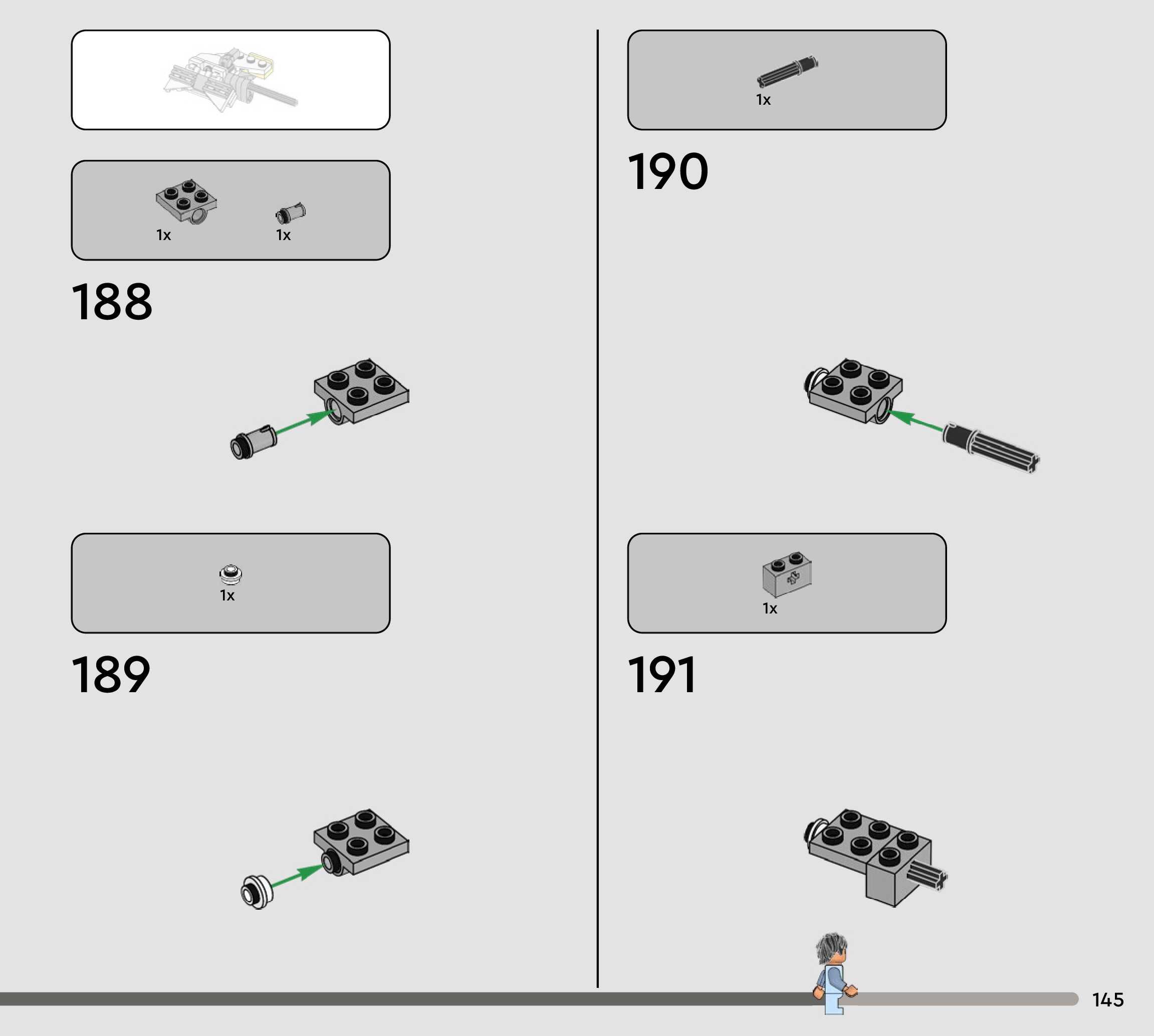 1x 1x

188

1x

189

1x

190

1x

191

145