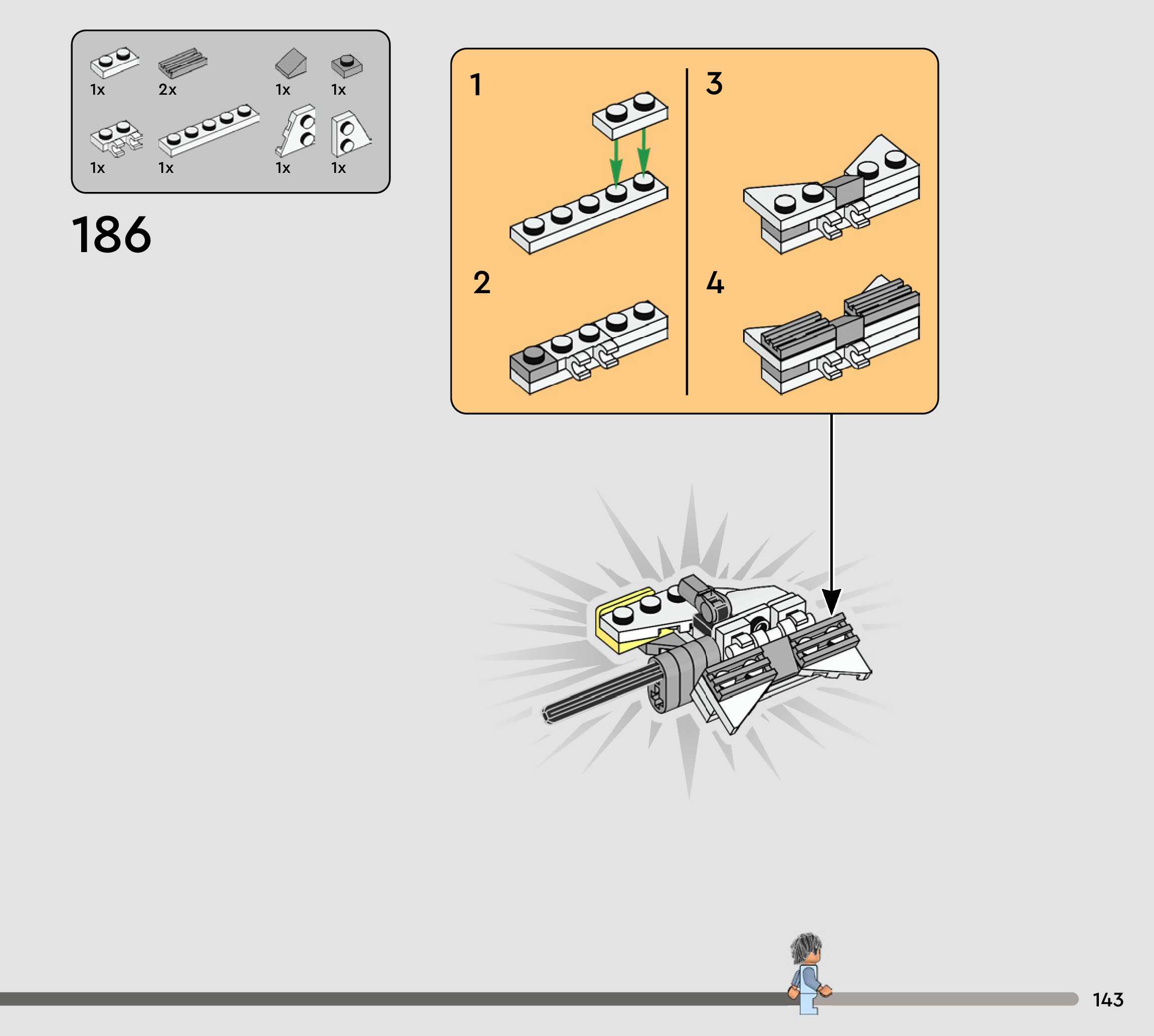 1x 2x 1x 1x
1x 1x 1x 1x

186

1

2

3

4

143