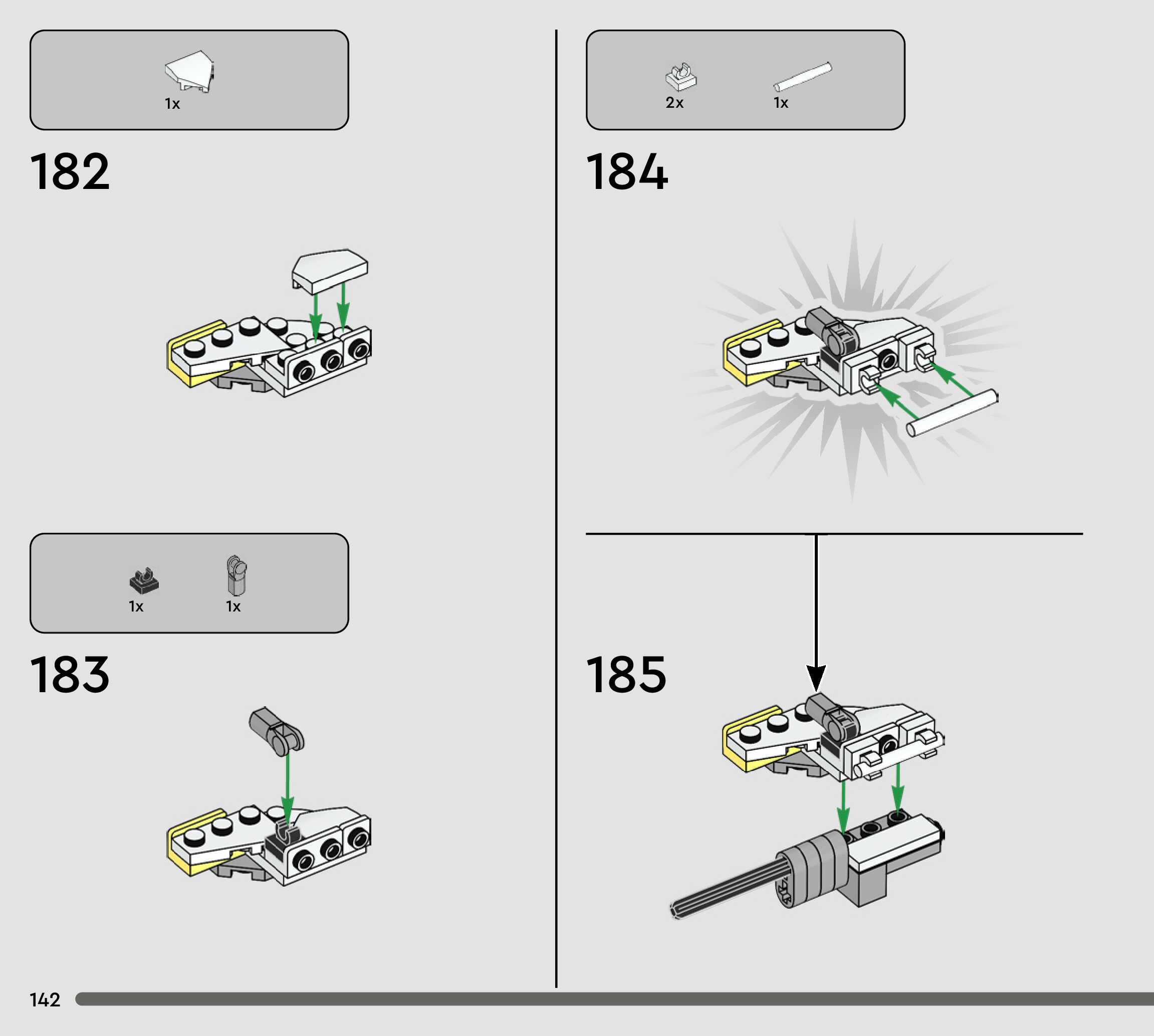 1x

182

1x

1x

183

2x

1x

184

185

142