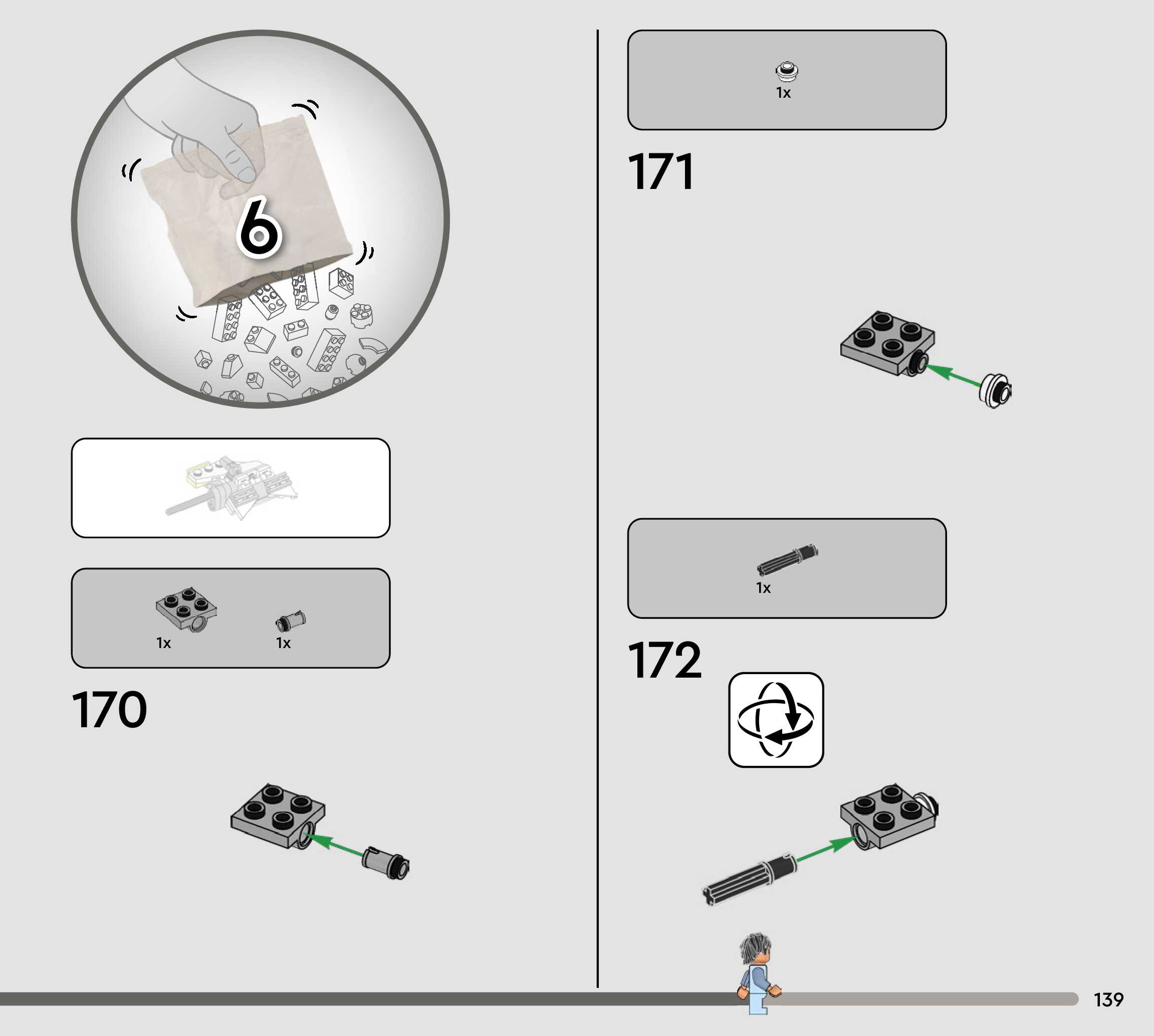 6

1x 1x

170

1x

171

1x

172

139