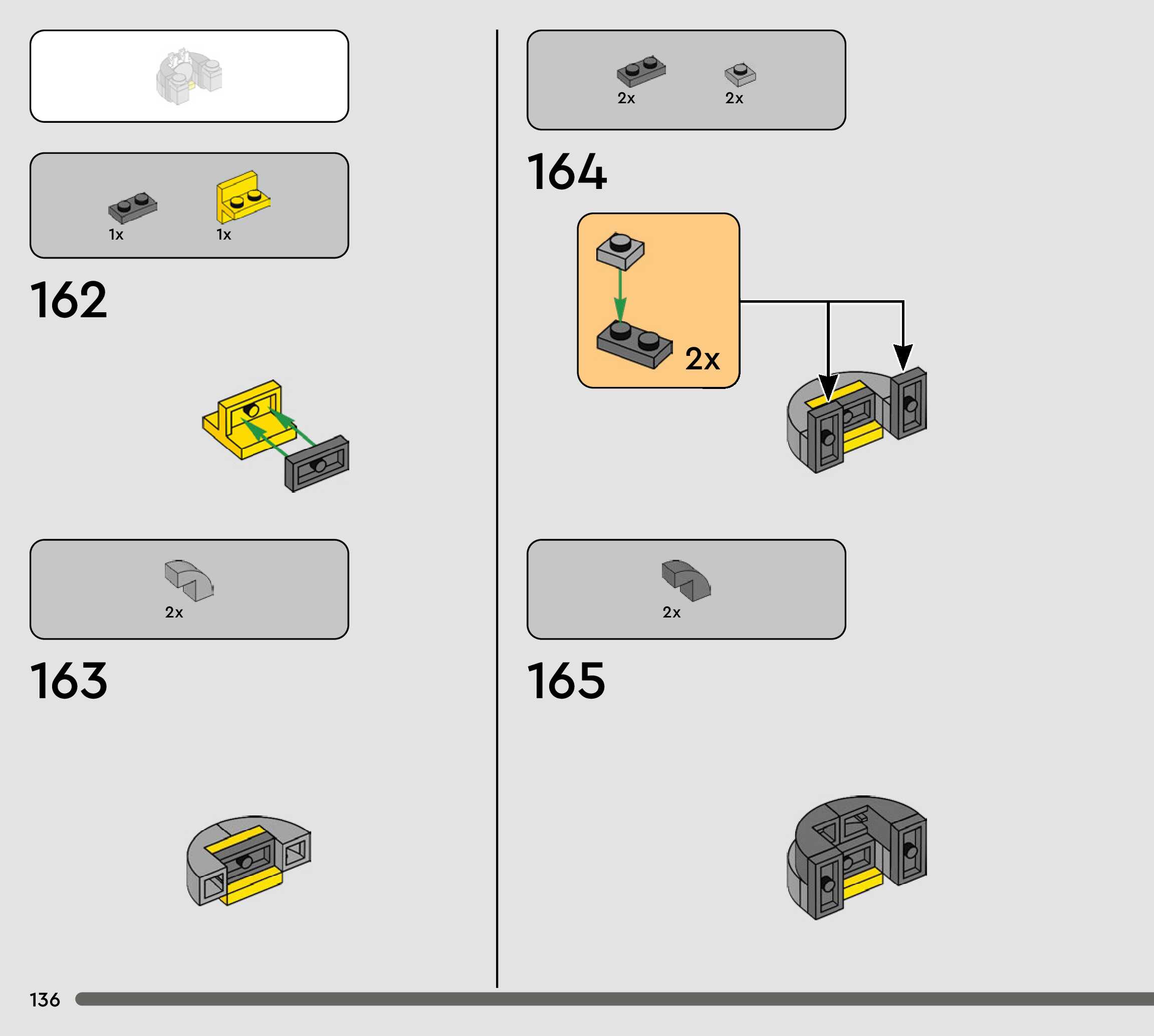 1x 1x

162

2x

163

2x 2x

164

2x

2x

165

136