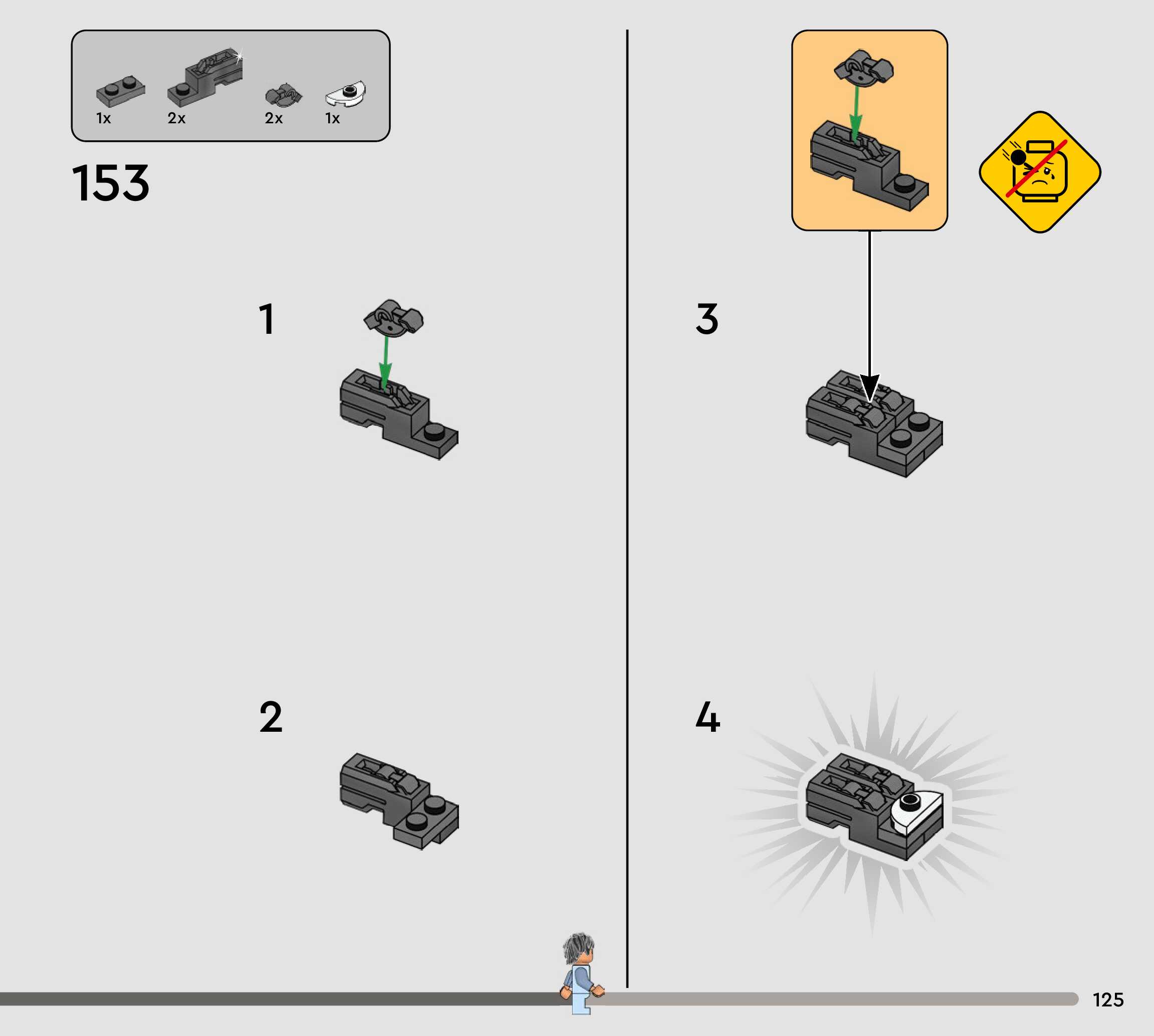 1x 2x 2x 1x

153

1

2

3

4

125