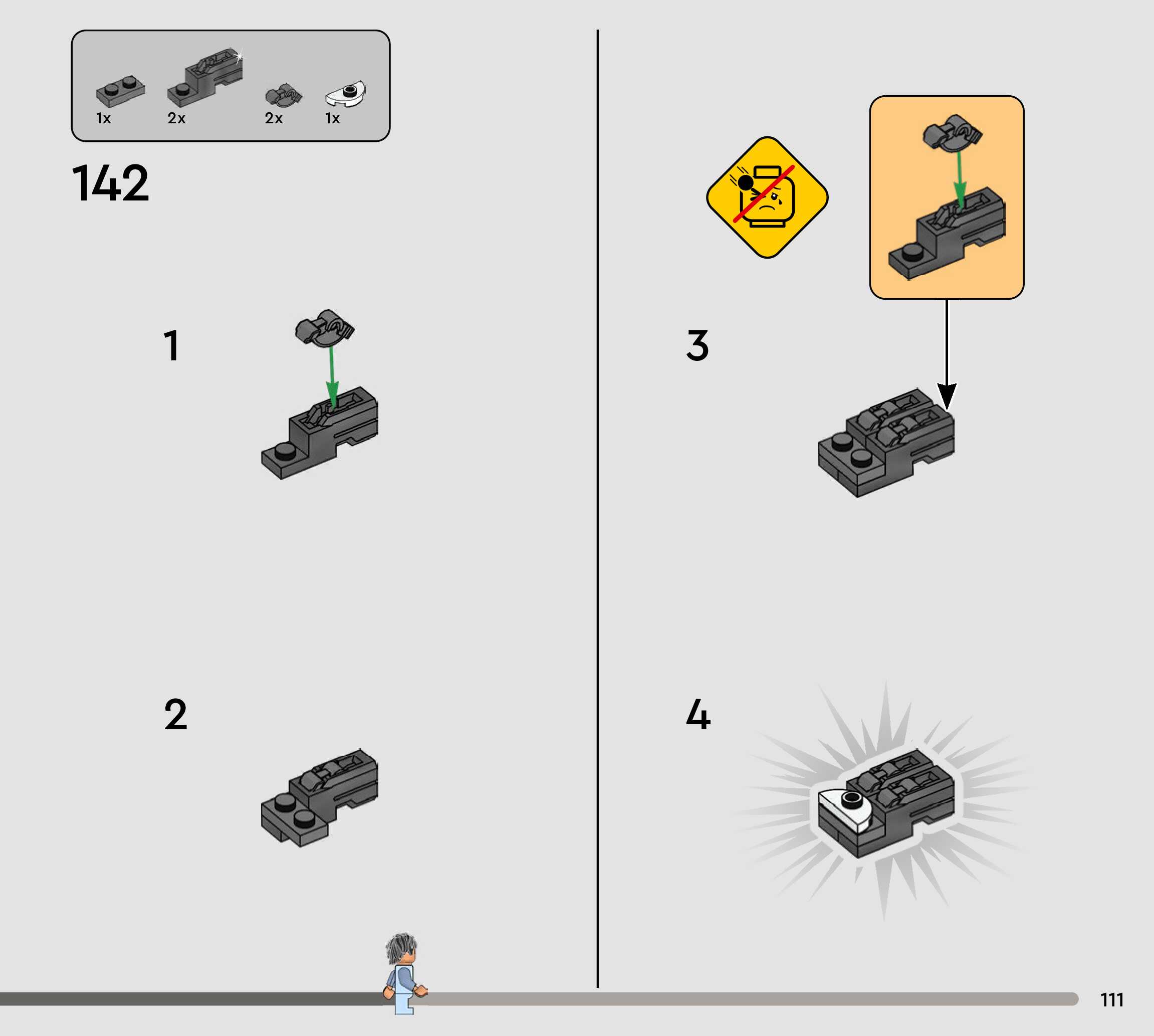 1x 2x 2x 1x

142

1

2

3

4

111