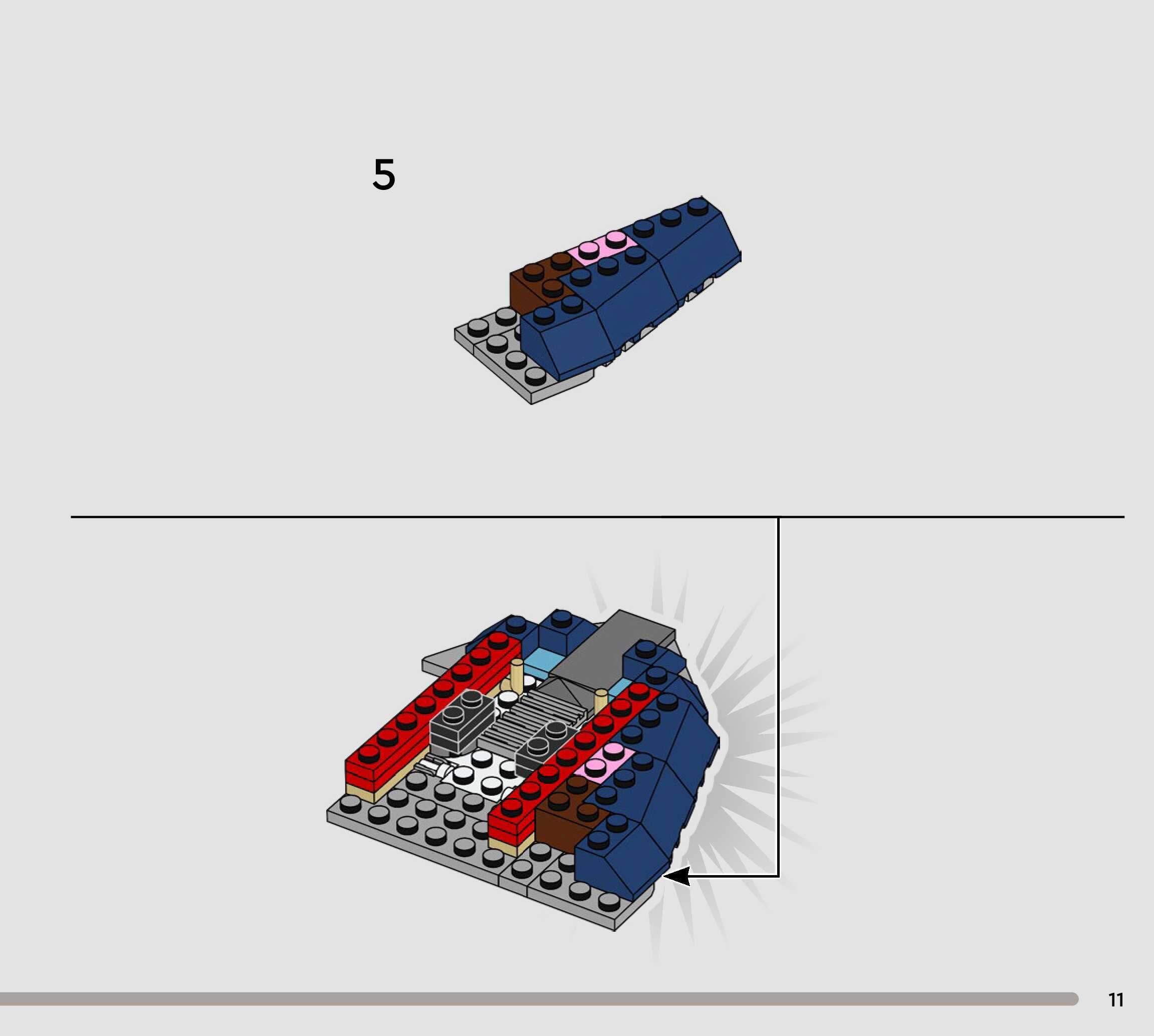 5

11