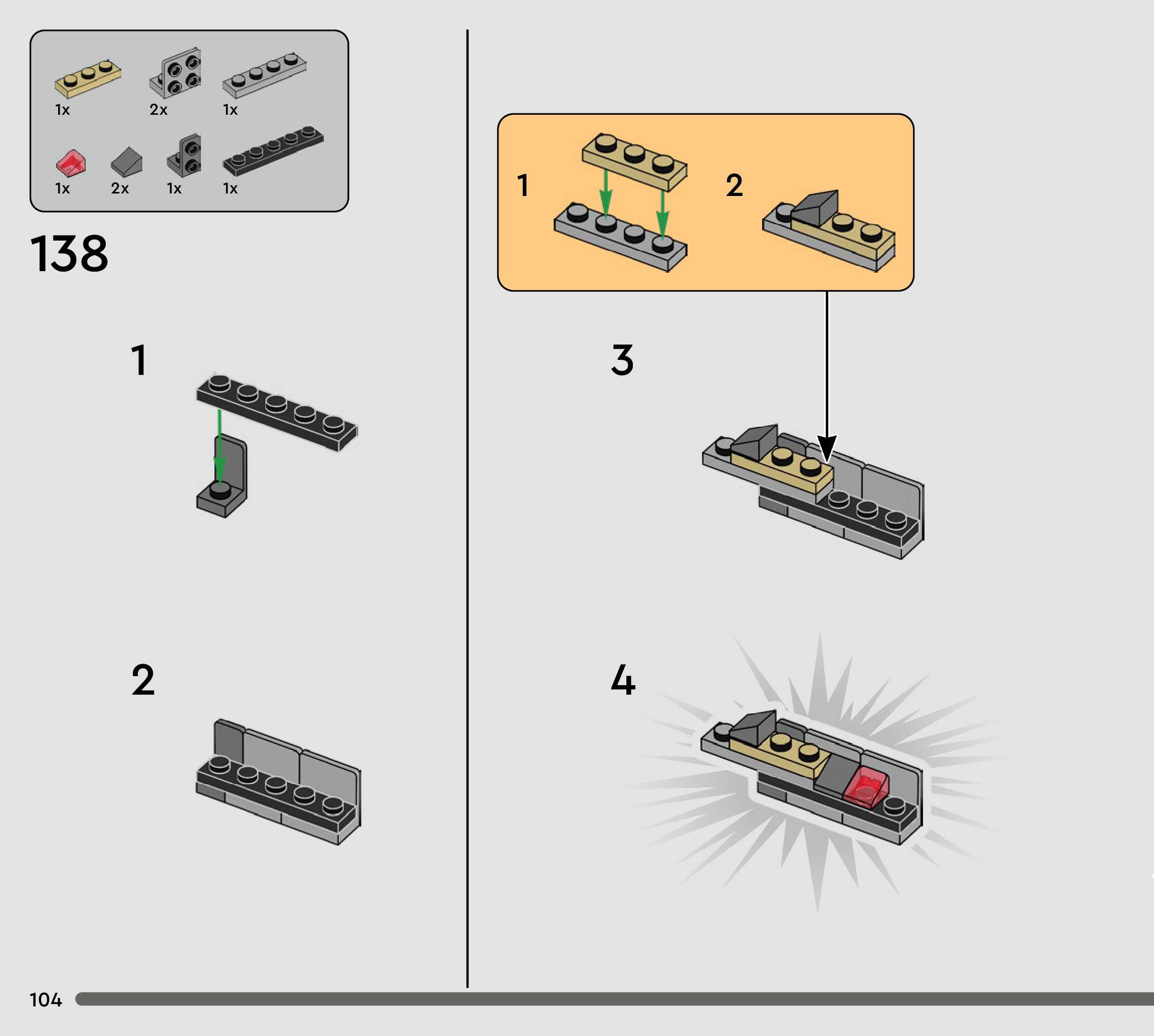 1x
2x
1x
1x
2x
1x
1x

138

1

2

1
2

3

4

104