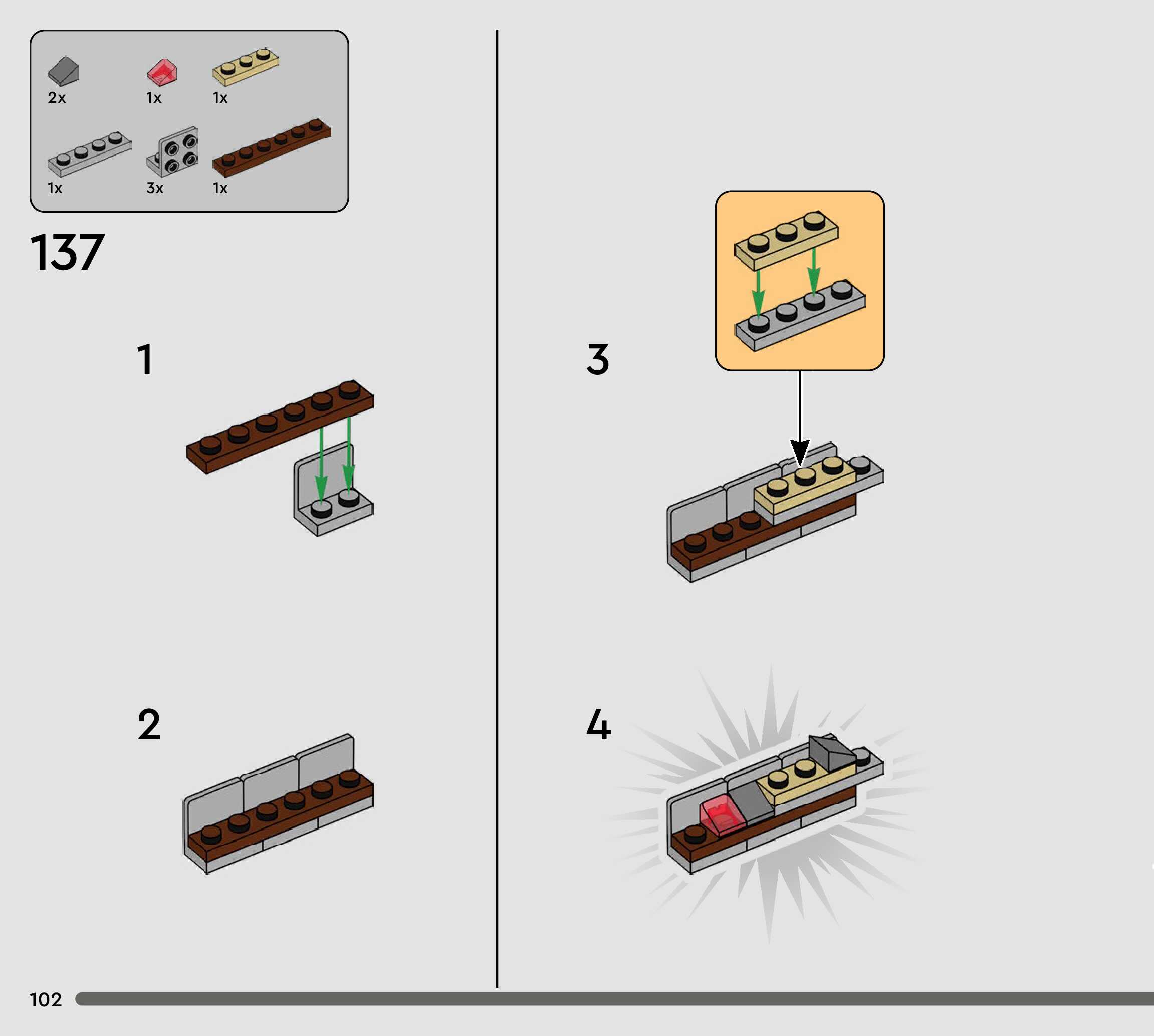 2x 1x 1x

1x 3x 1x

137

1

2

3

4

102