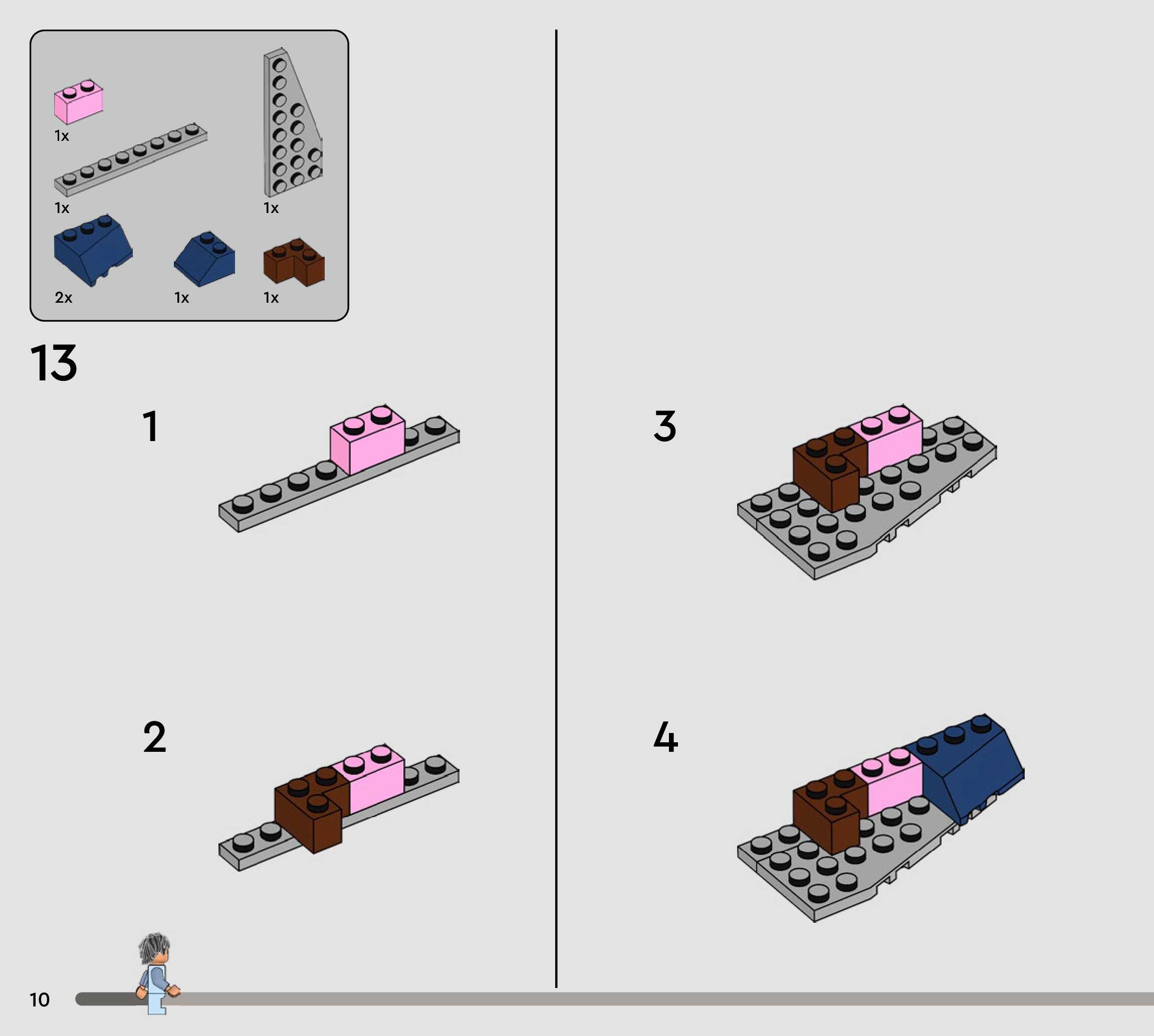 1x
1x
1x
2x
1x
1x

13

1

2

3

4

10