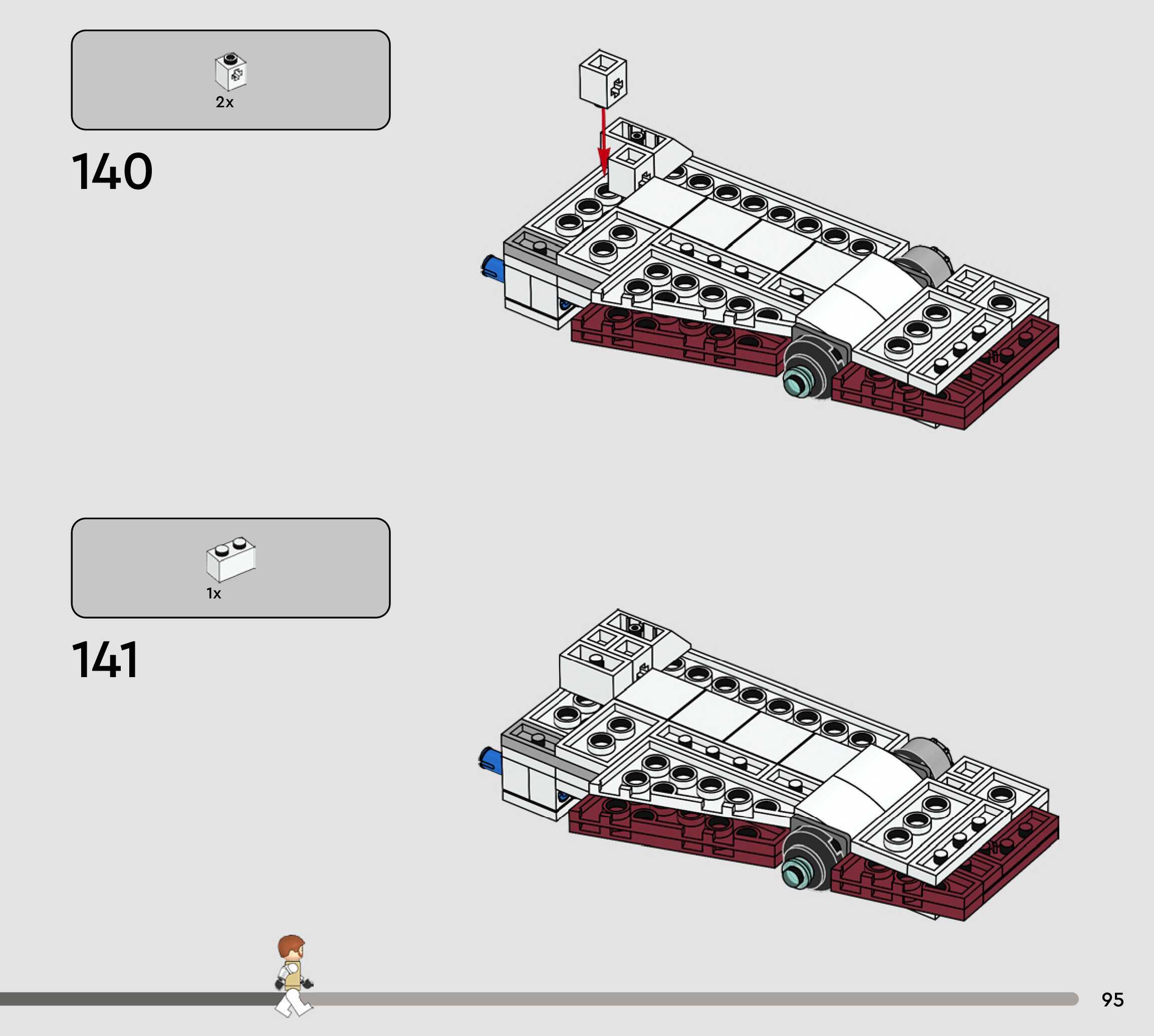 2x

140

1x

141

95