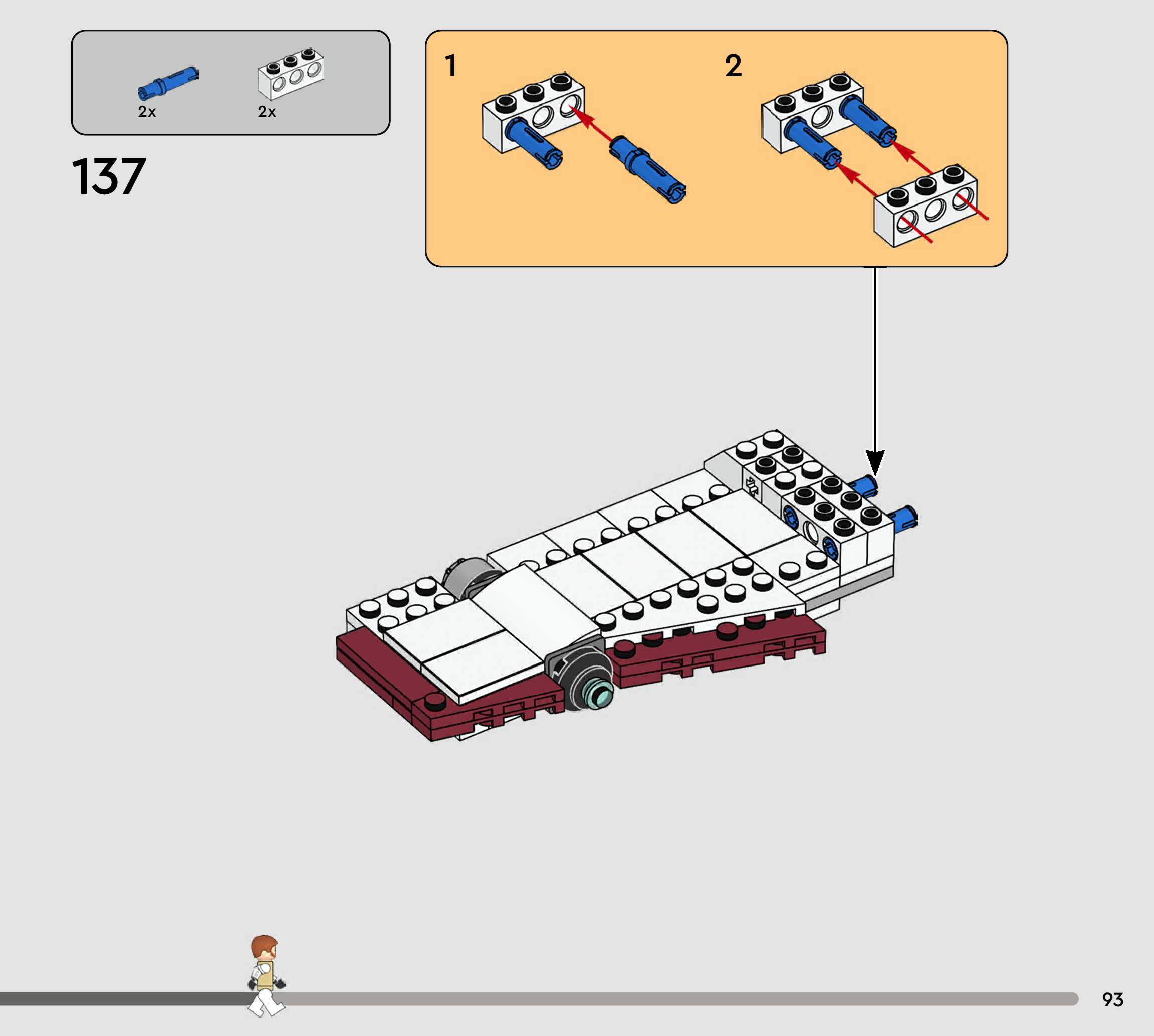 2x
2x

137

1

2

93