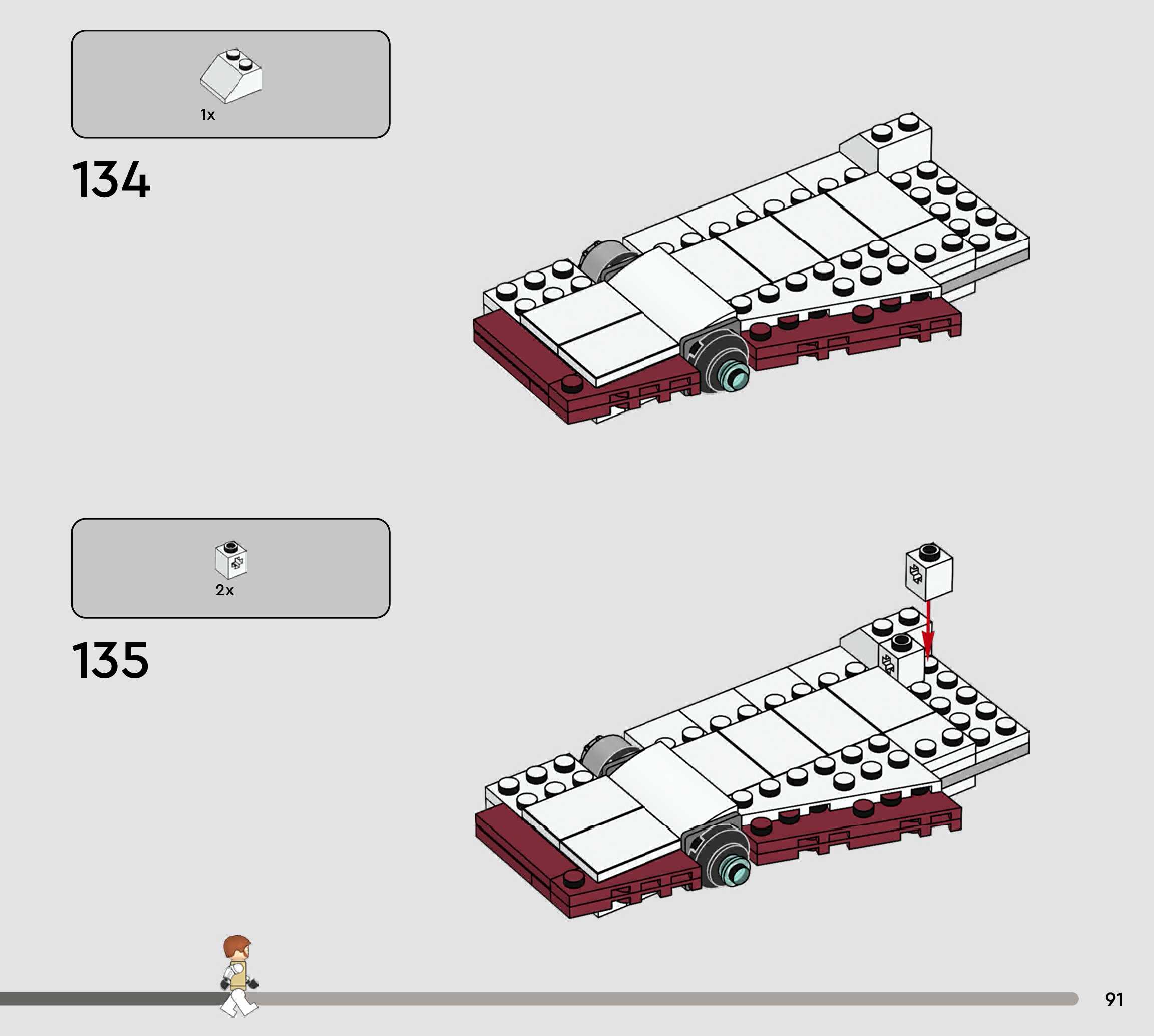 1x

134

2x

135

91