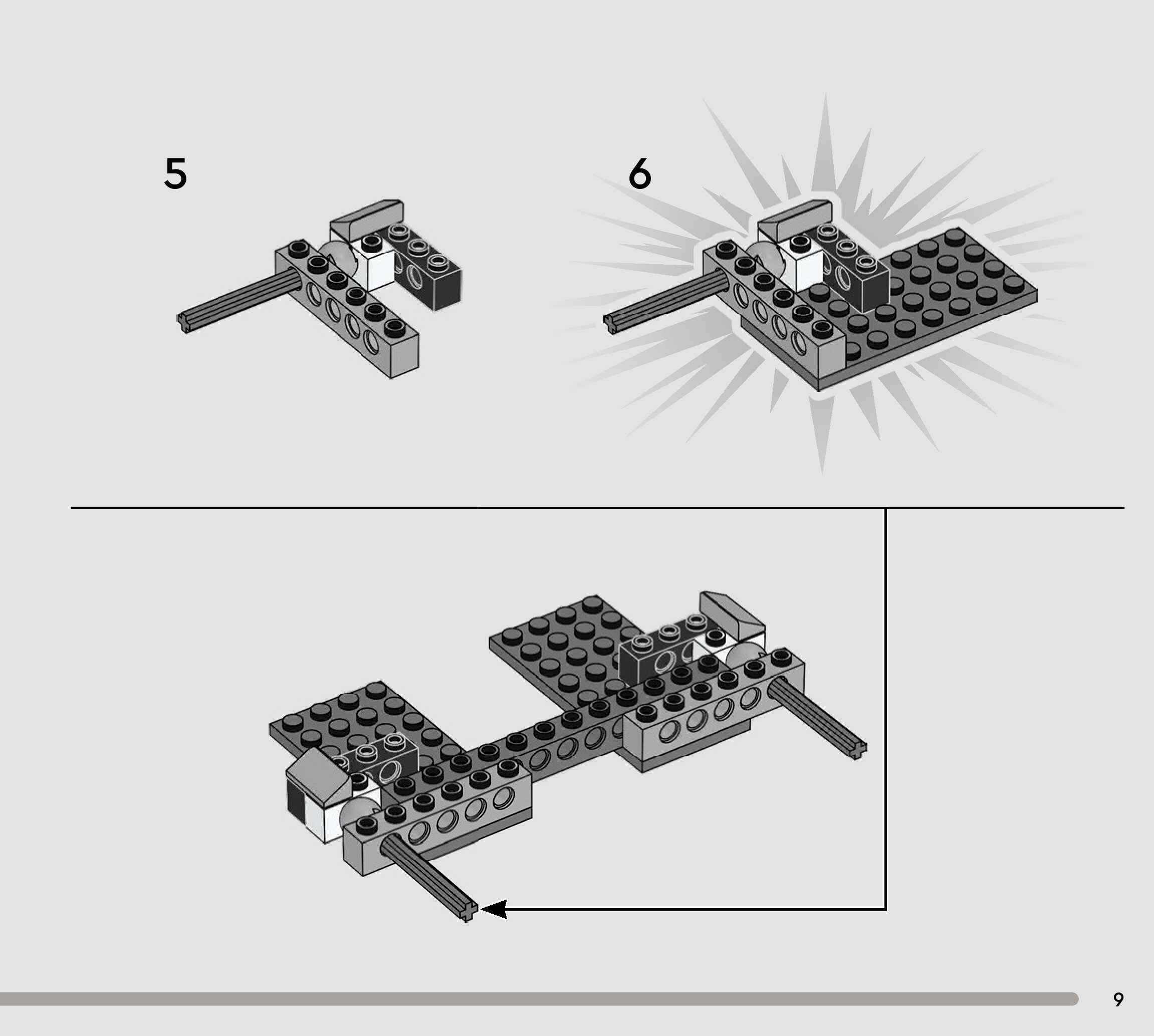 5

6

9