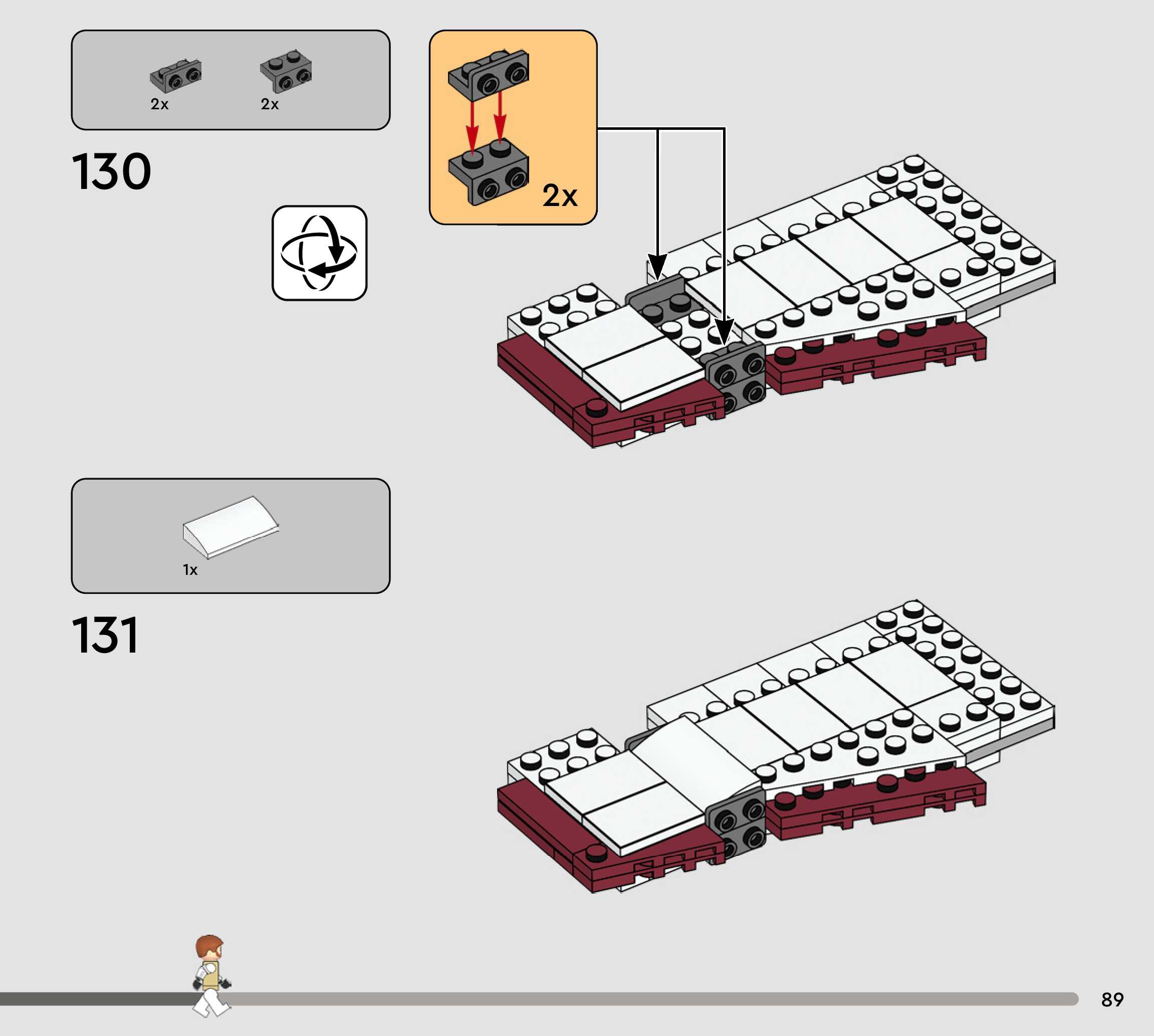 2x 2x

130

2x

1x

131

89