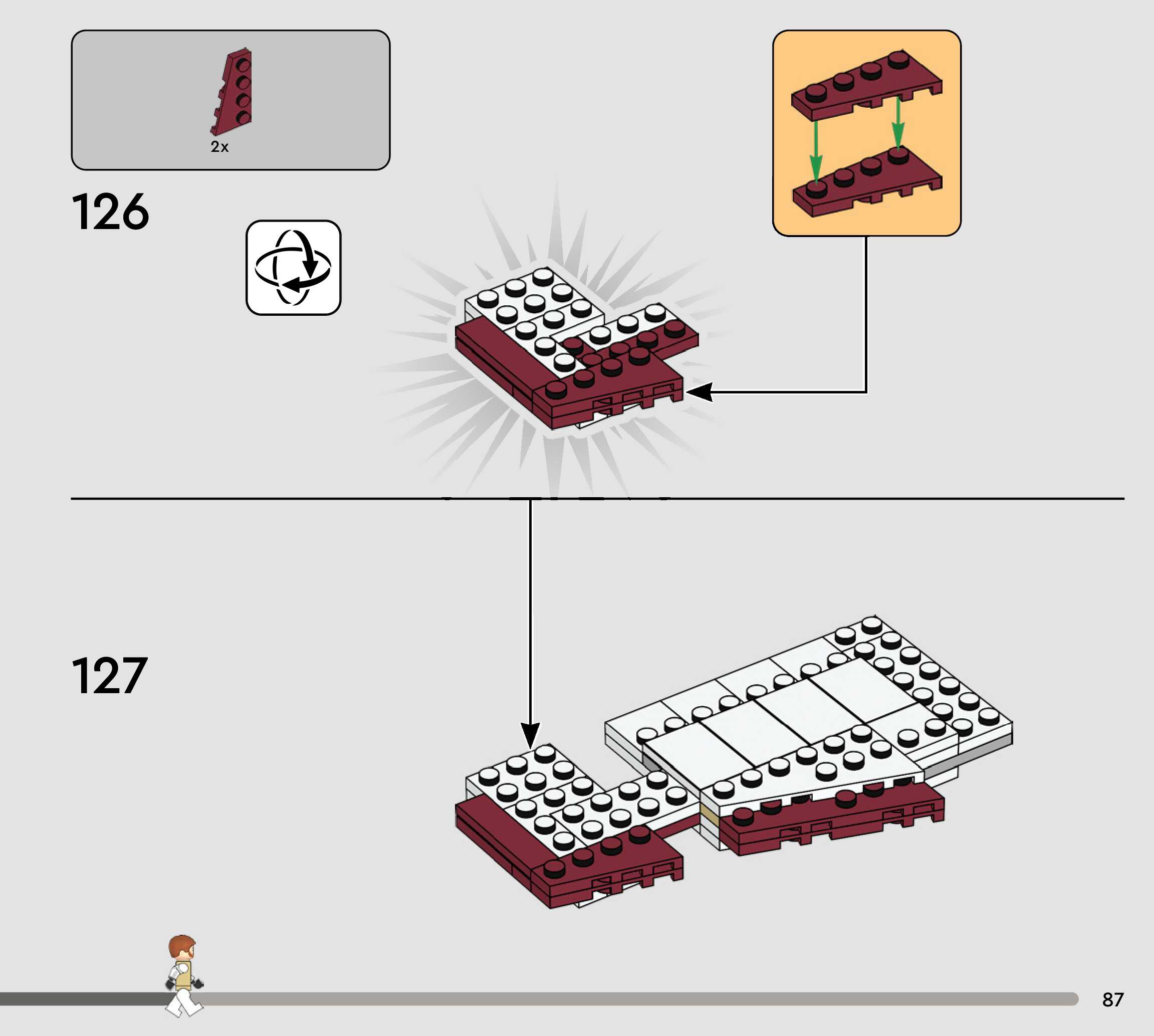 2x

126

127

87