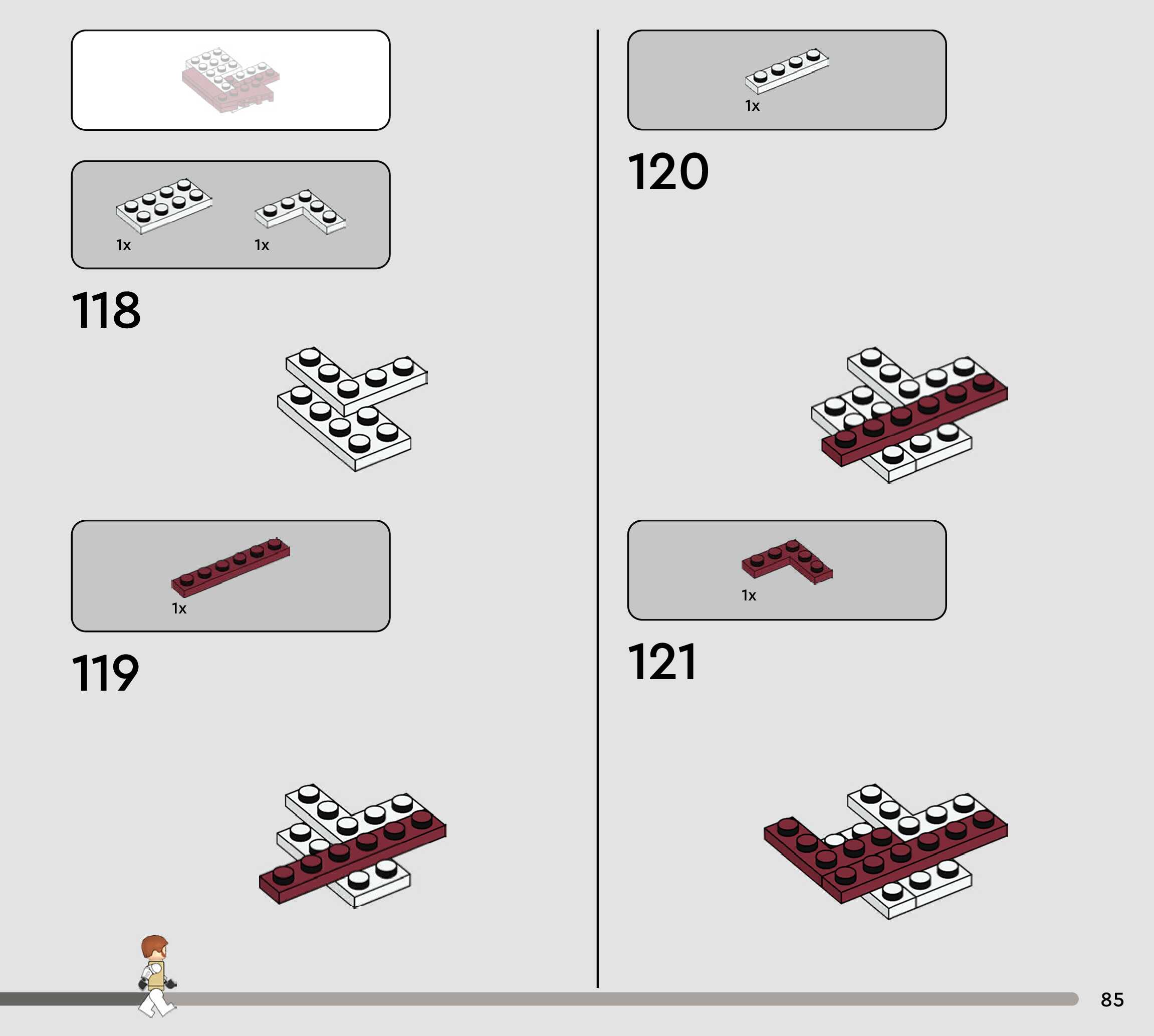 1x

1x

118

1x

119

1x

120

1x

121

85