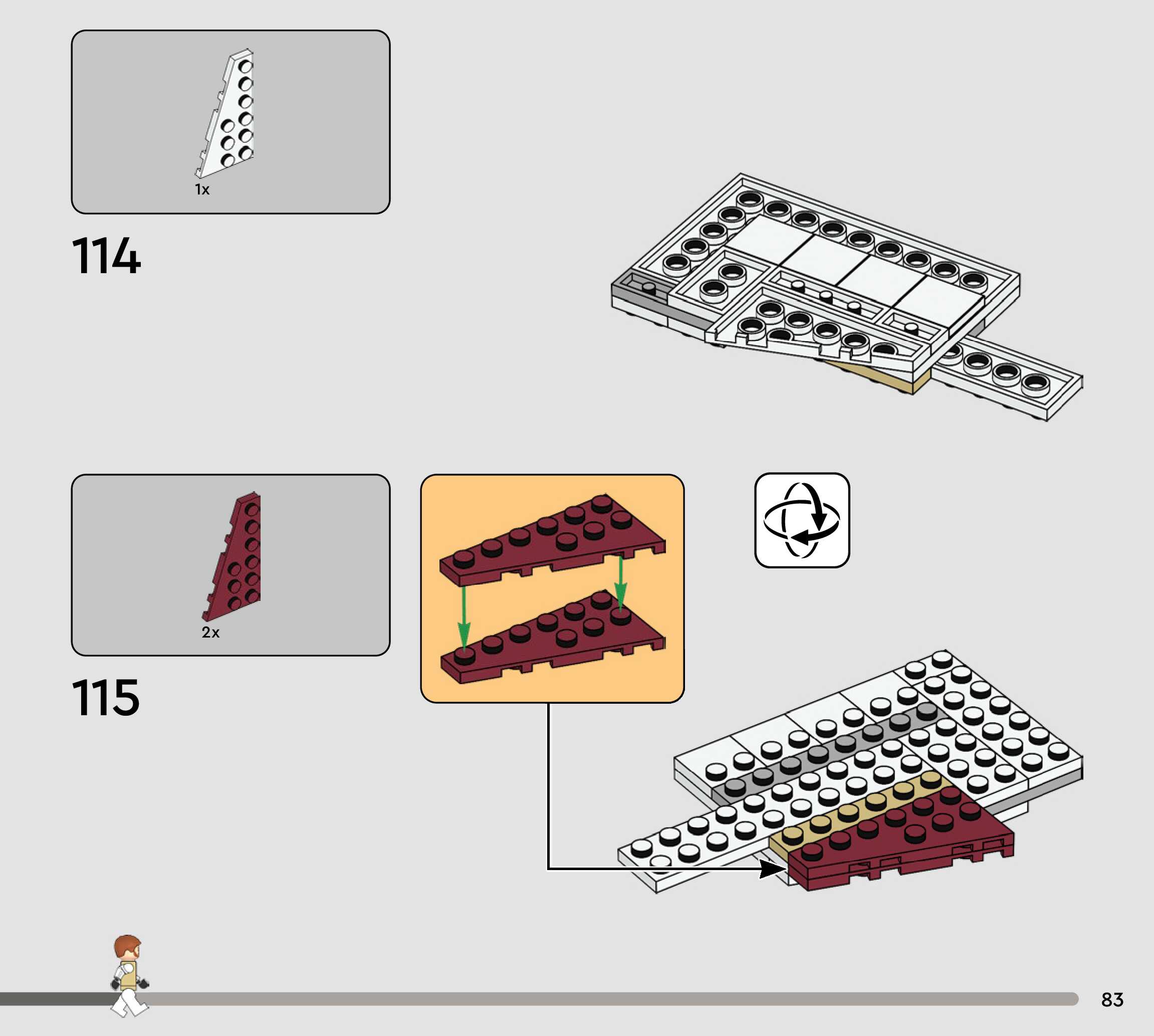 1x

114

2x

115

83