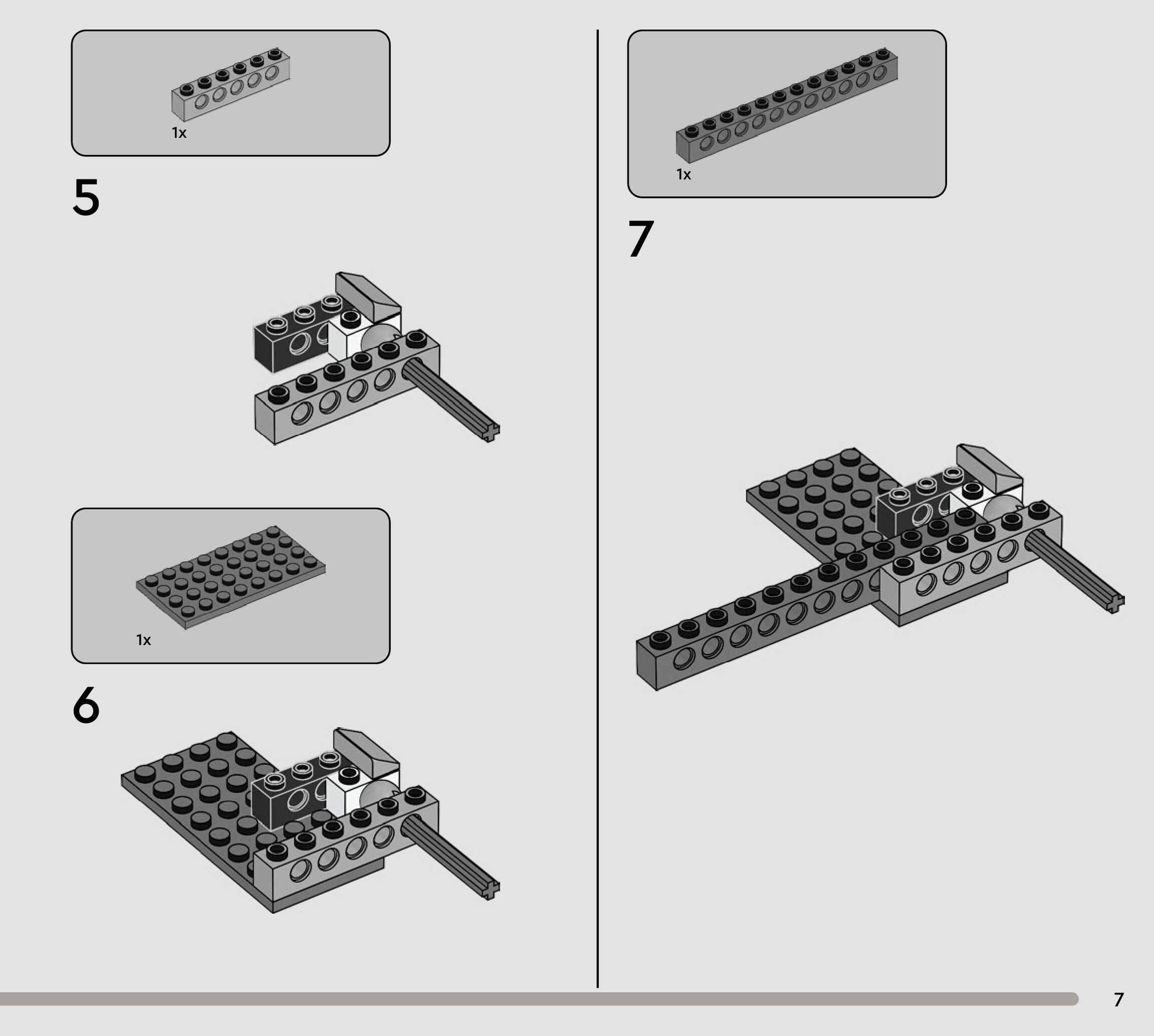 1x

5

1x

6

1x

7

7