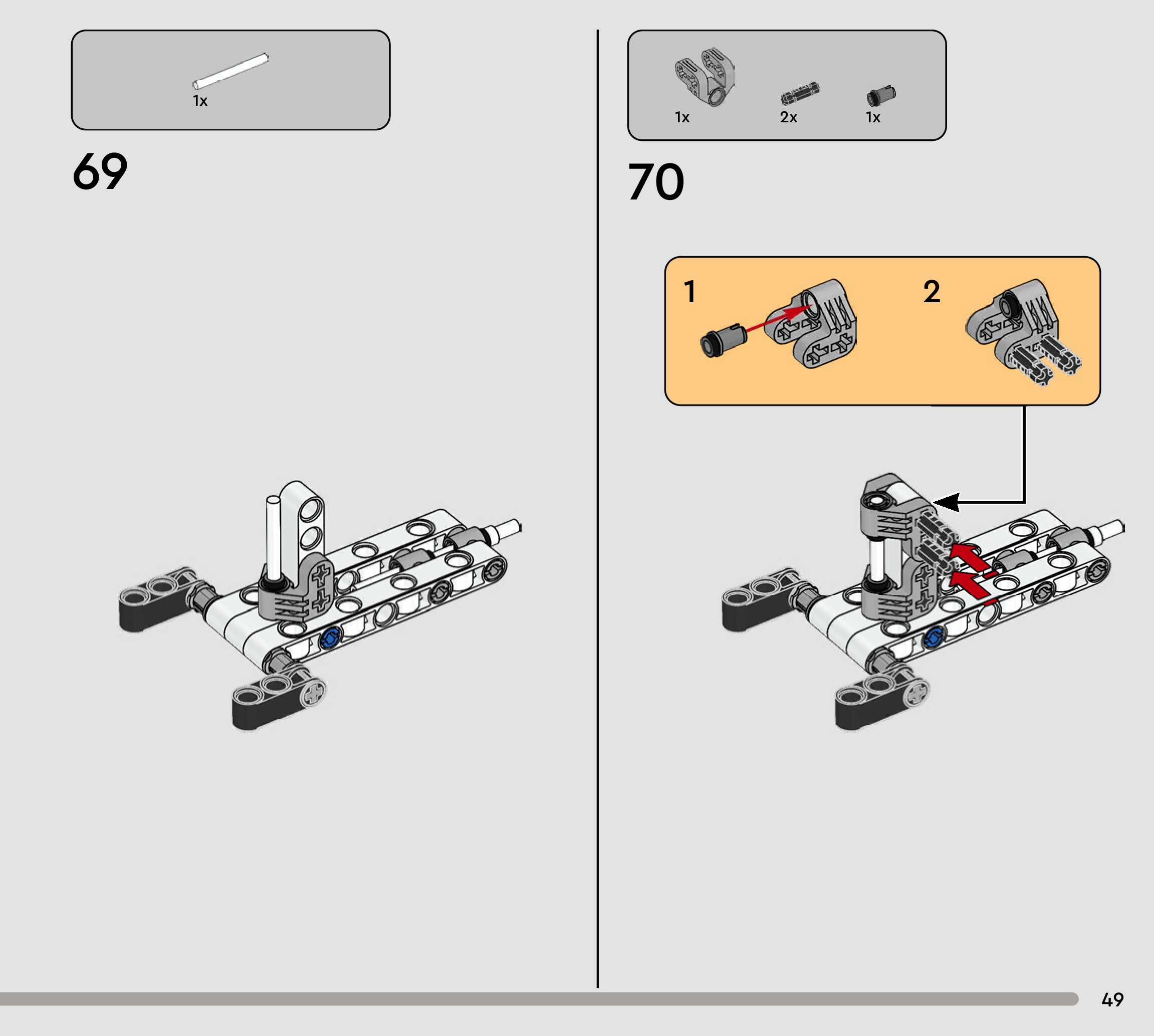 1x

69

1x 2x 1x

70

1

2

49