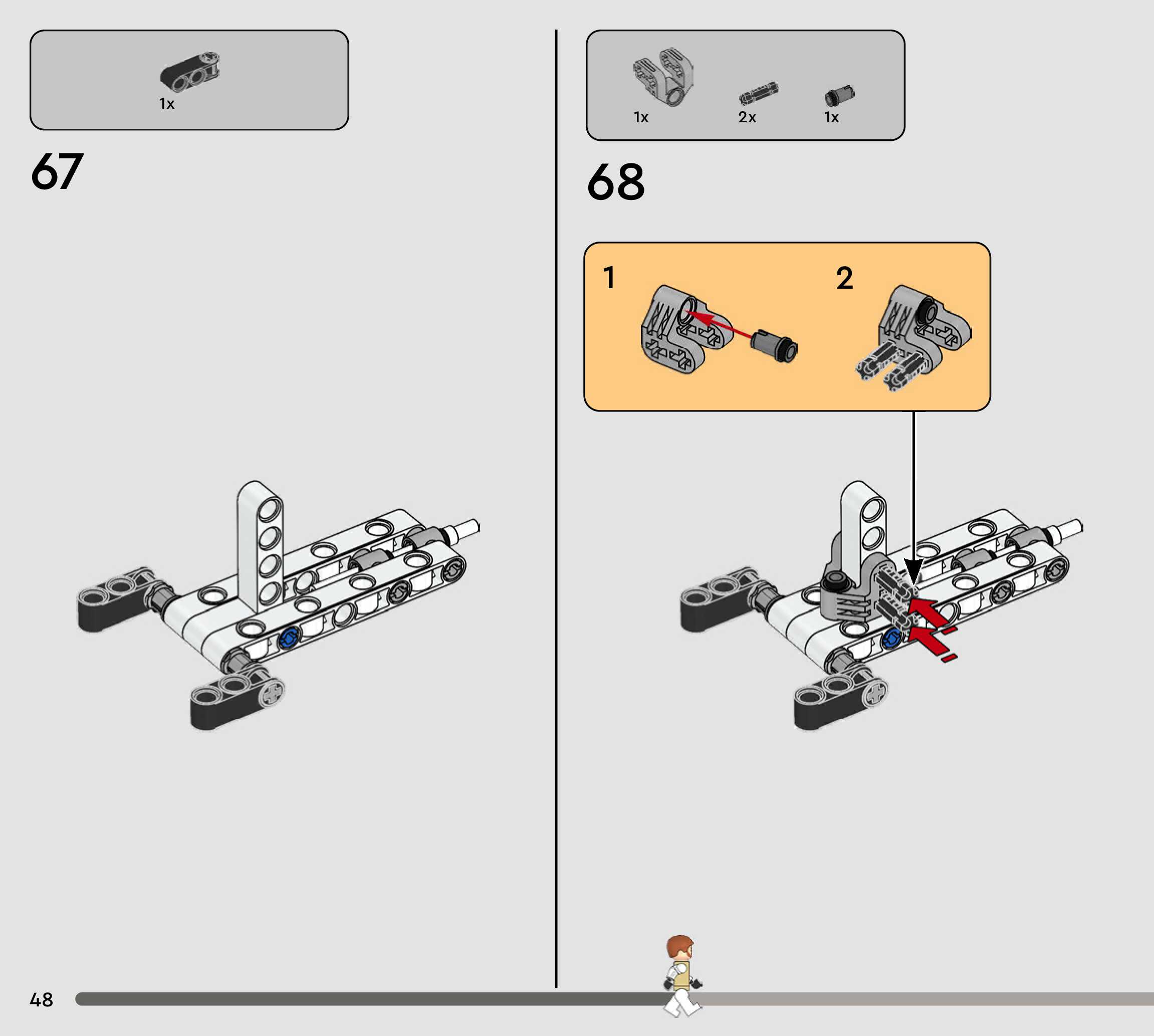 1x

67

1x 2x 1x

68

1

2

48