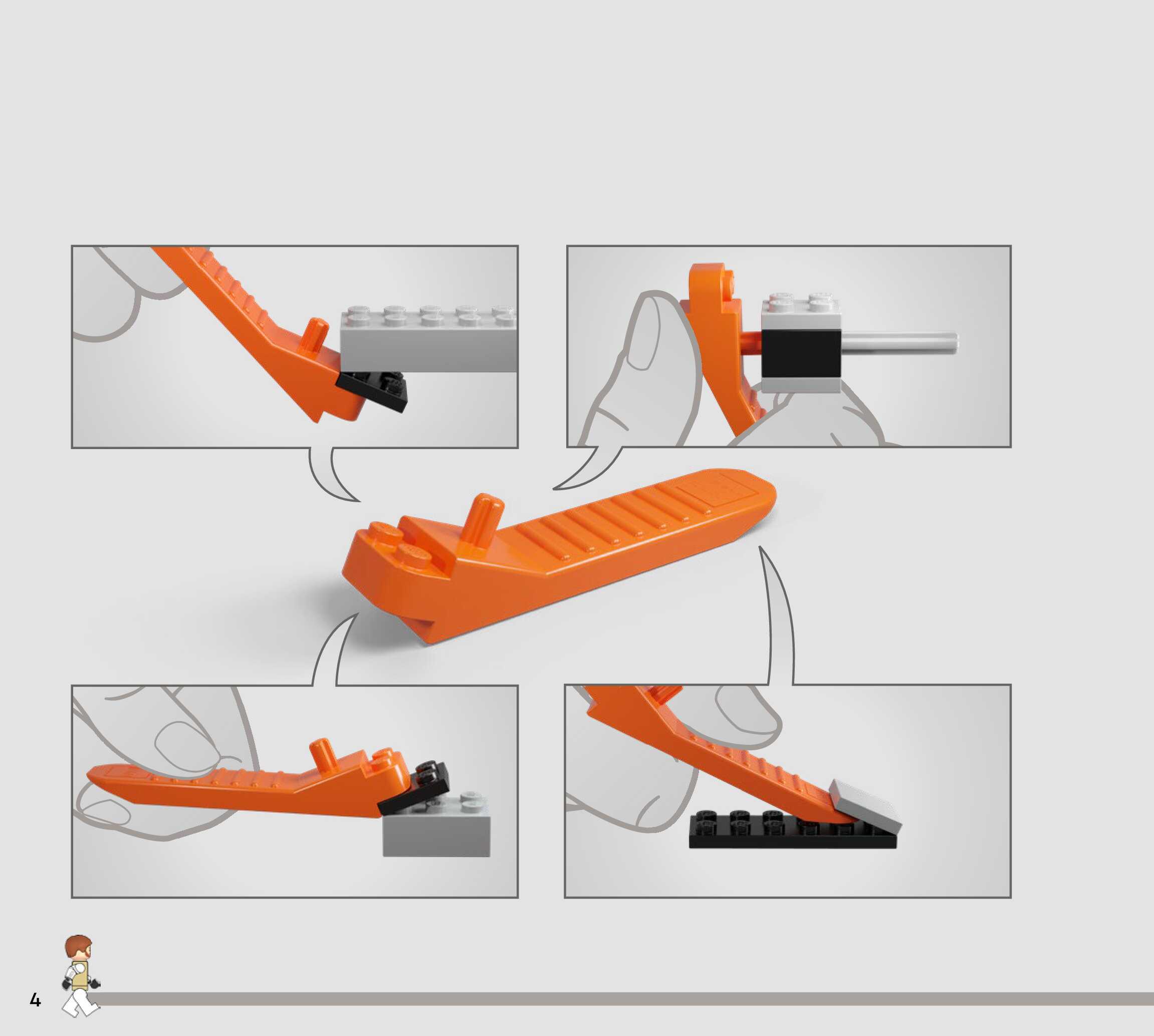 4