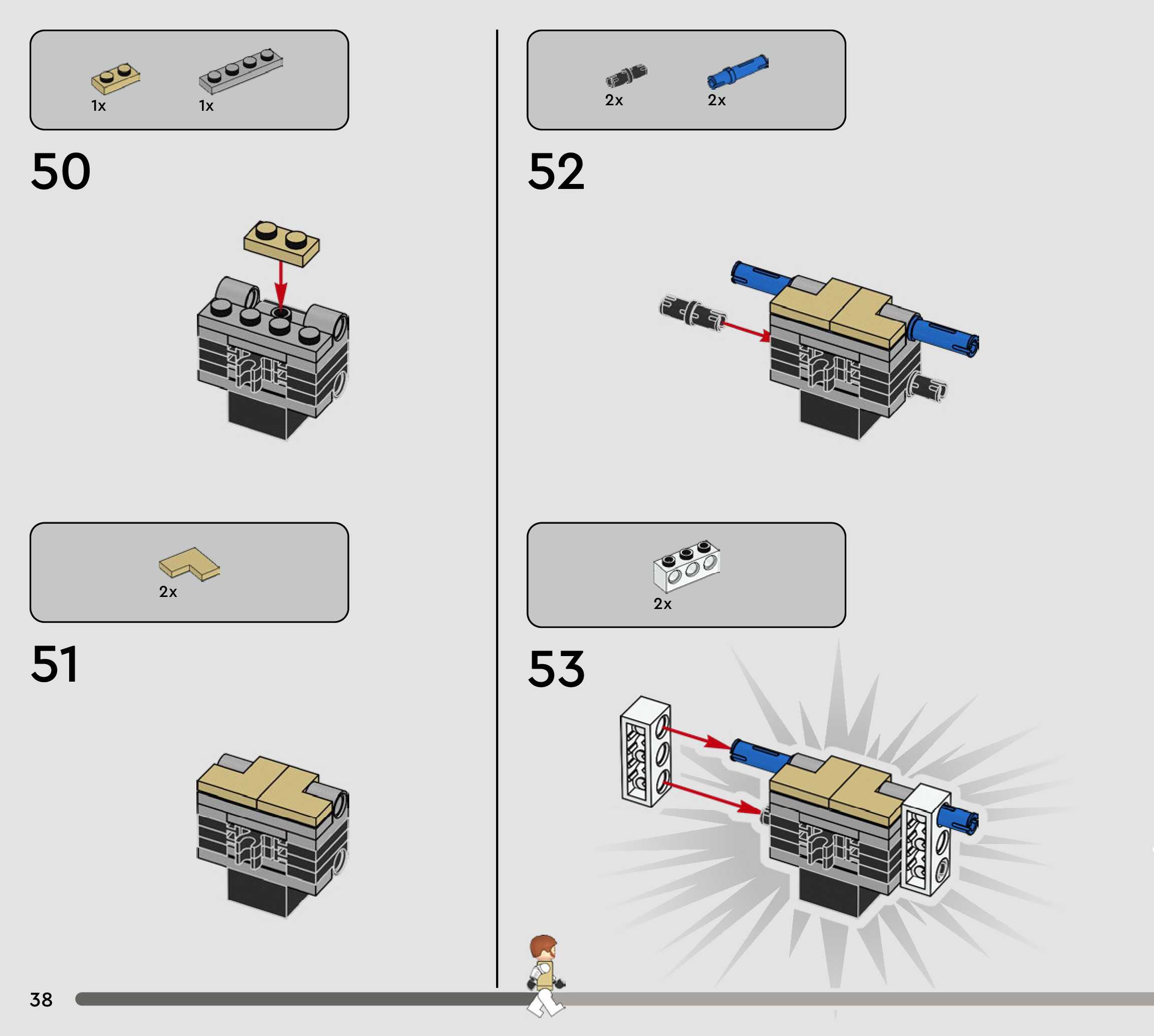 1x 1x

50

2x

51

2x 2x

52

2x

53

38