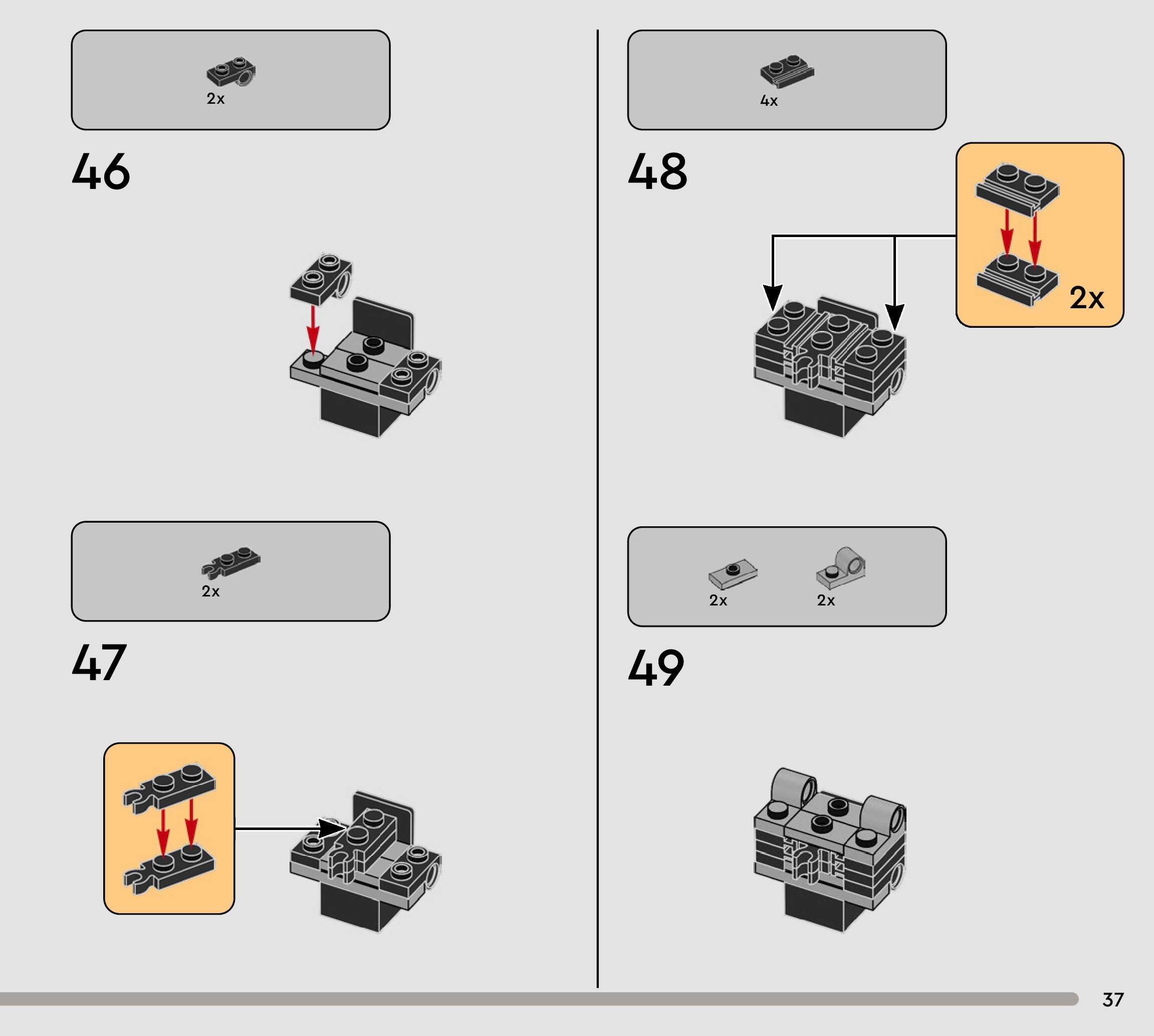 2x

46

2x

47

4x

48

2x

2x

2x

49

37