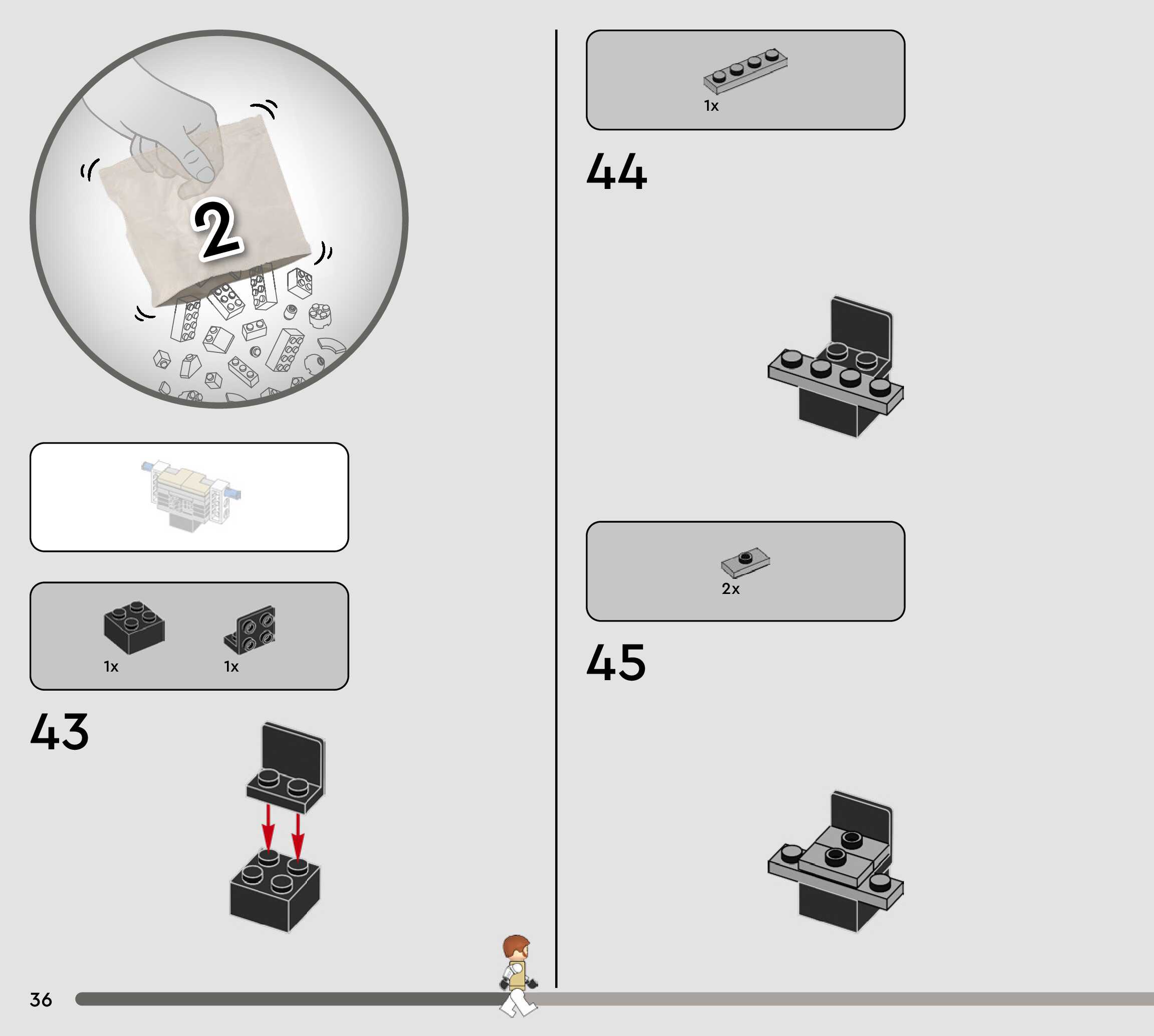 2

1x

1x

43

1x

44

2x

45

36