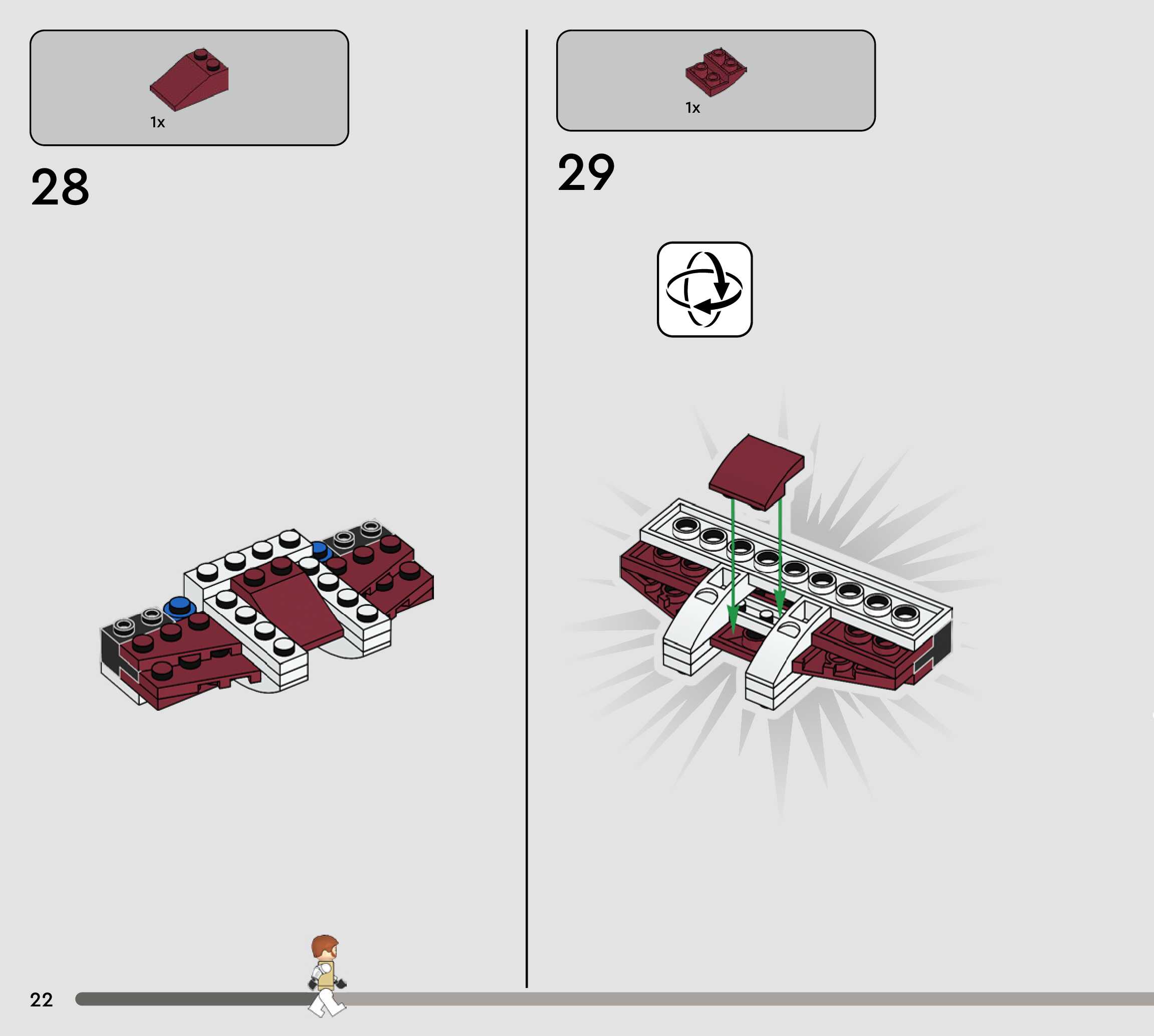 1x

28

1x

29

22