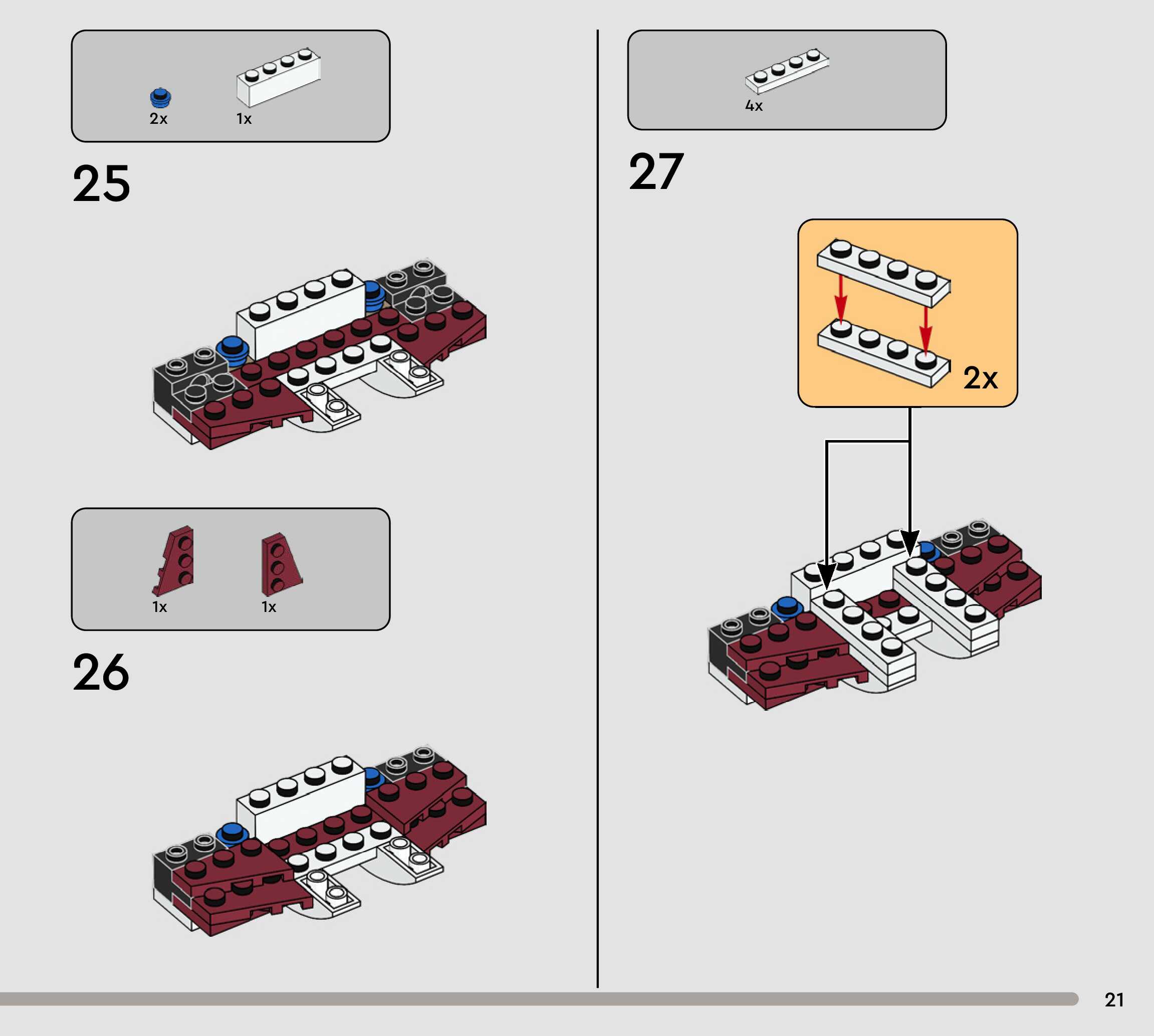 2x 1x

25

1x 1x

26

4x

27

2x

21