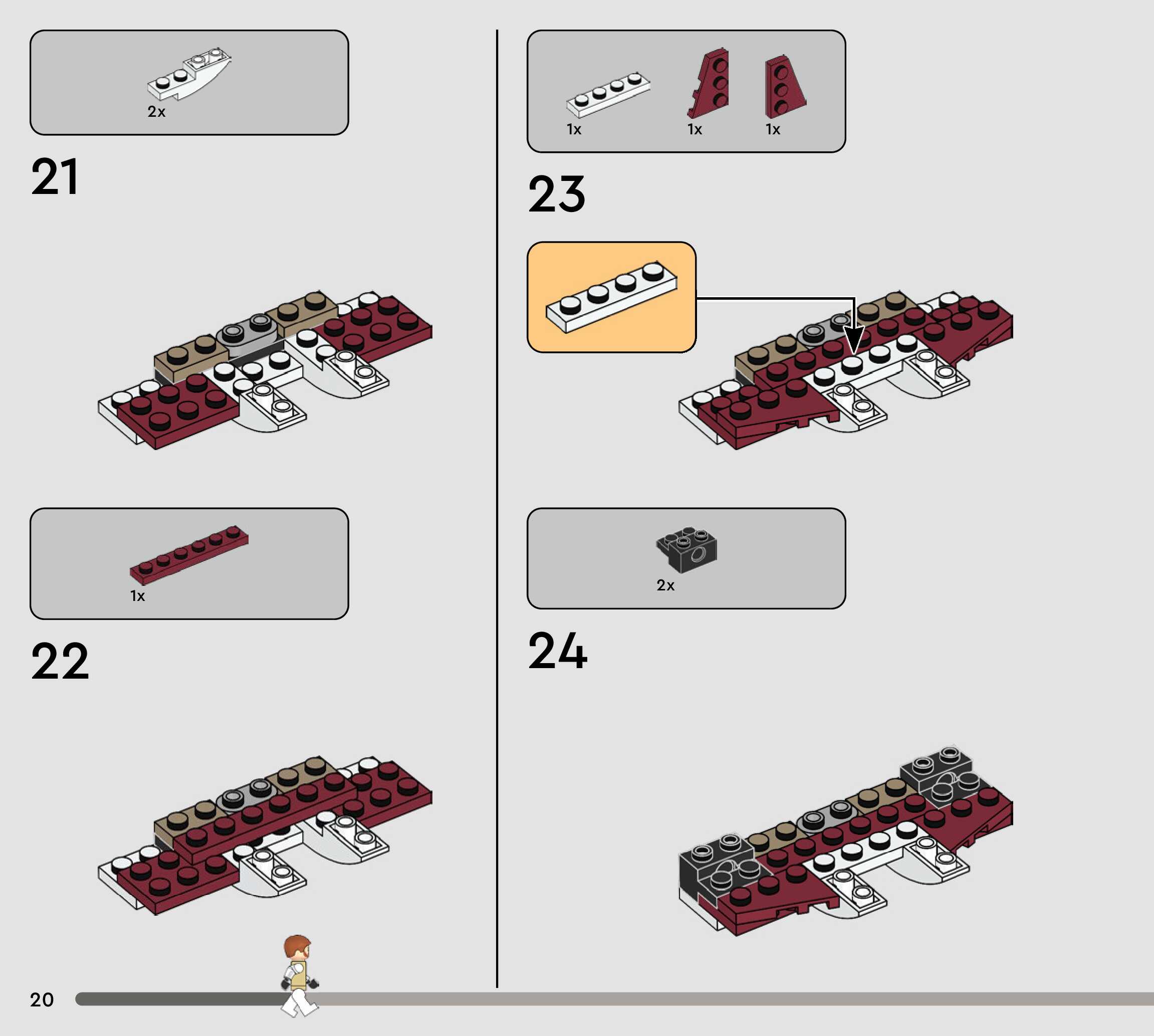 2x

21

1x

22

1x 1x 1x

23

2x

24

20