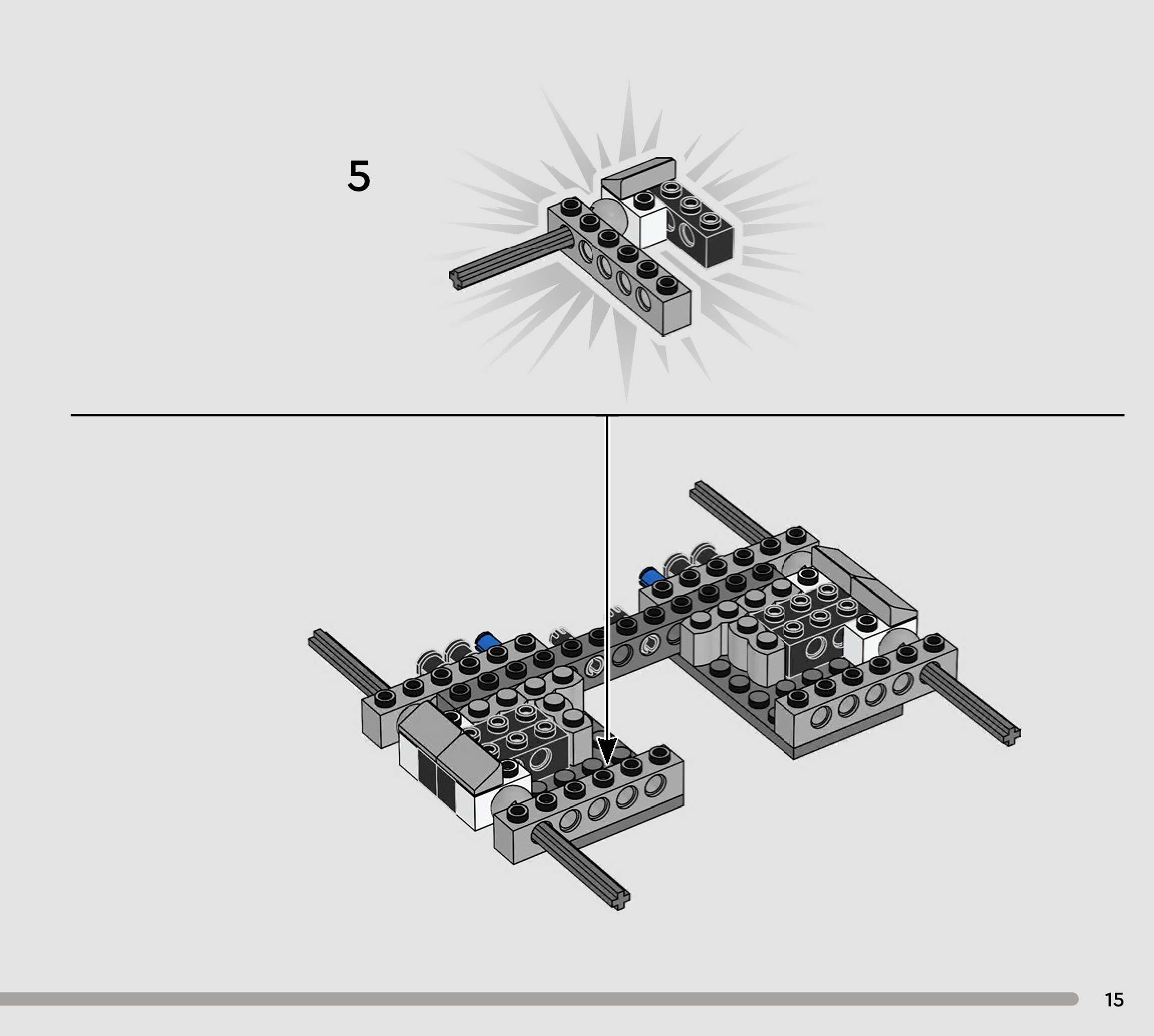 5

15