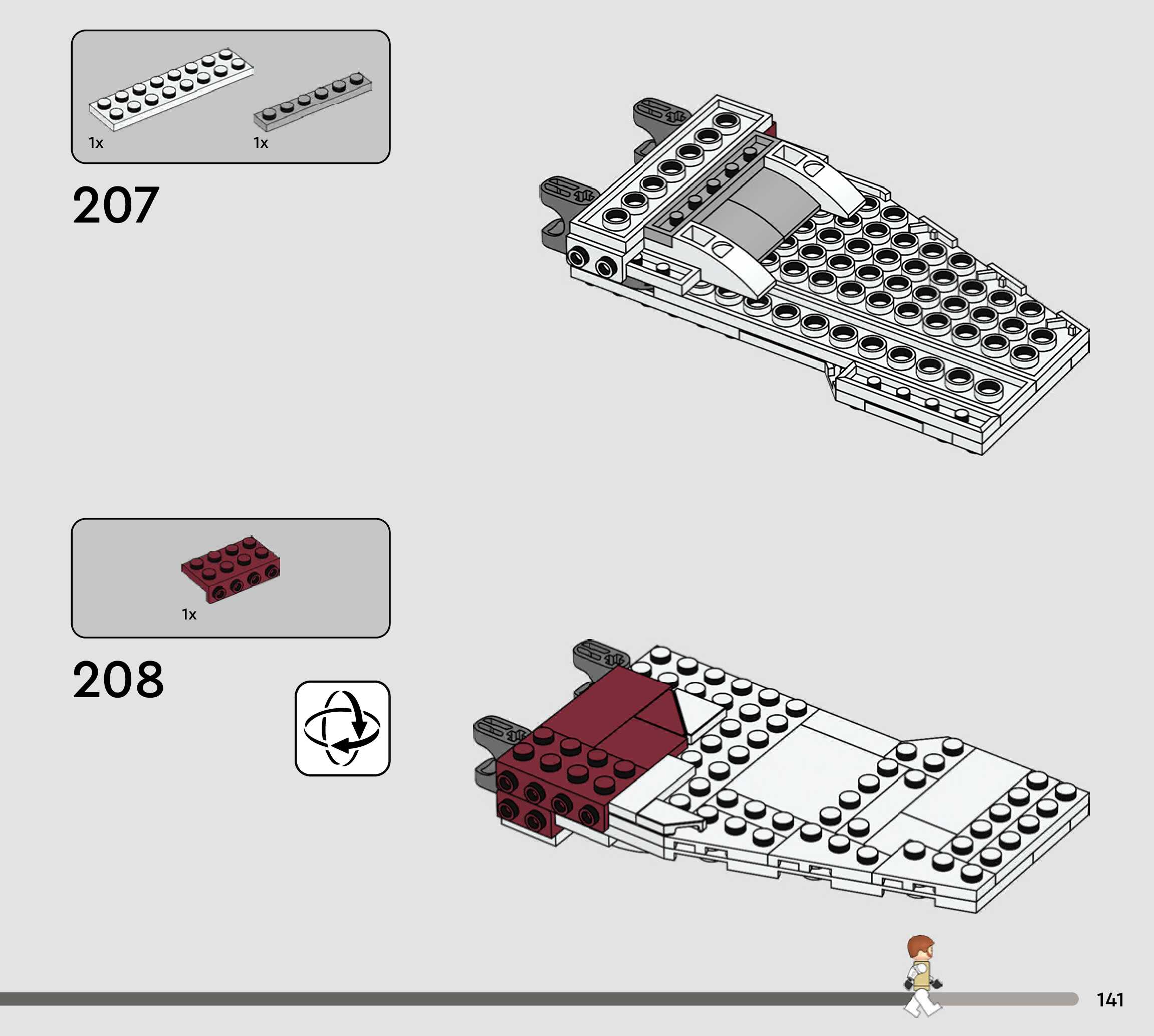 1x
1x

207

1x

208

141