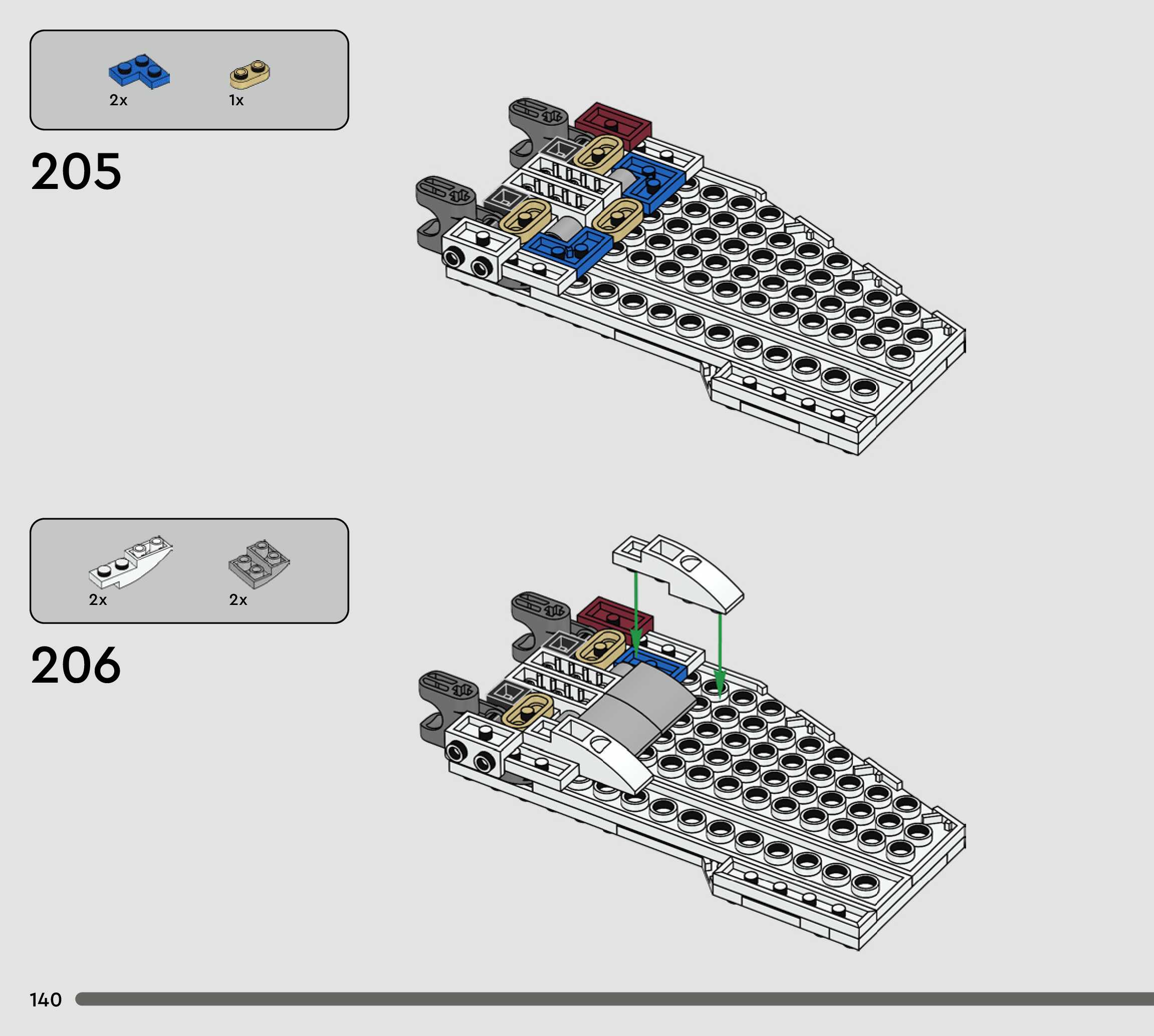 2x

1x

205

2x

2x

206

140