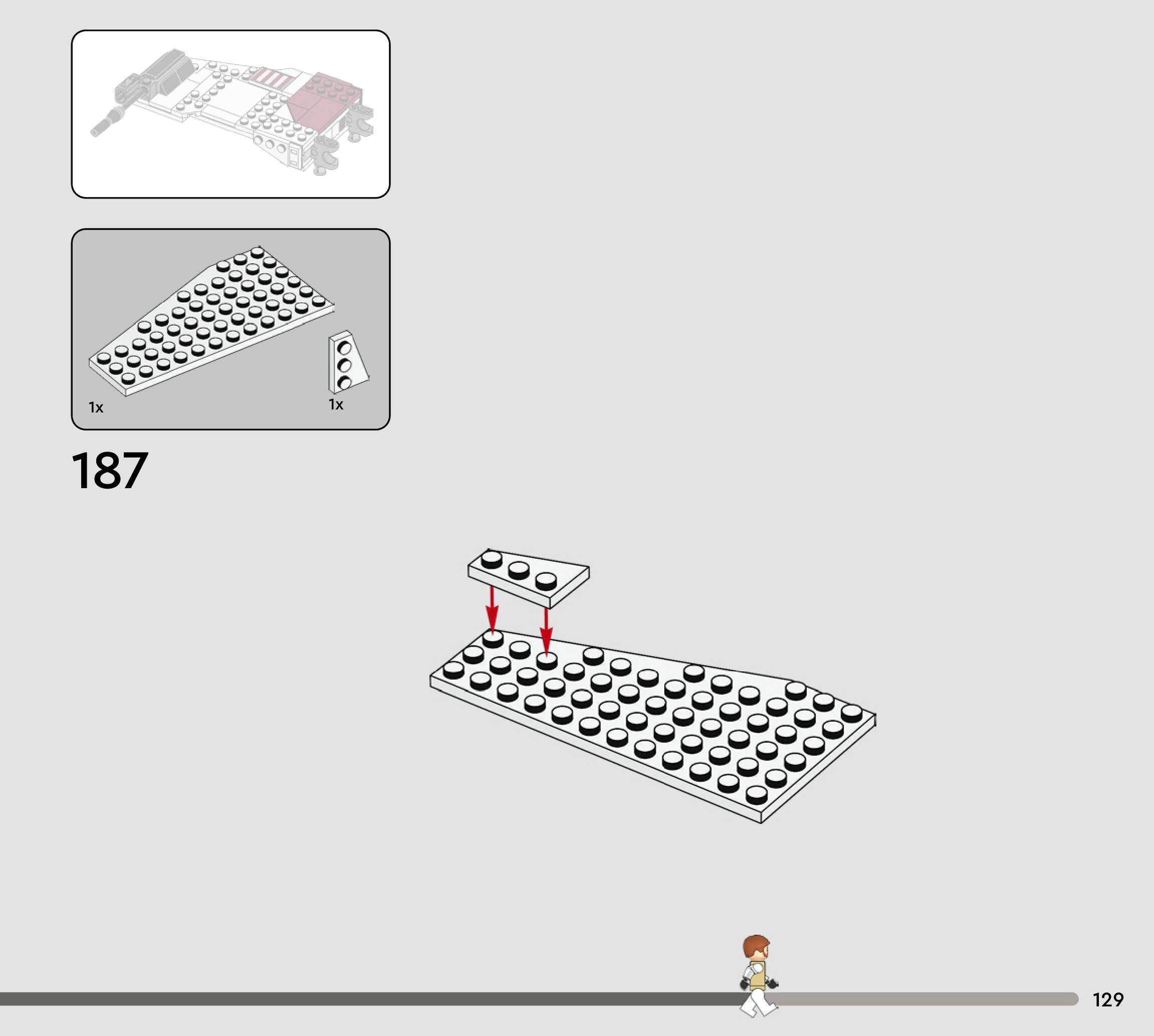 1x

1x

187

129