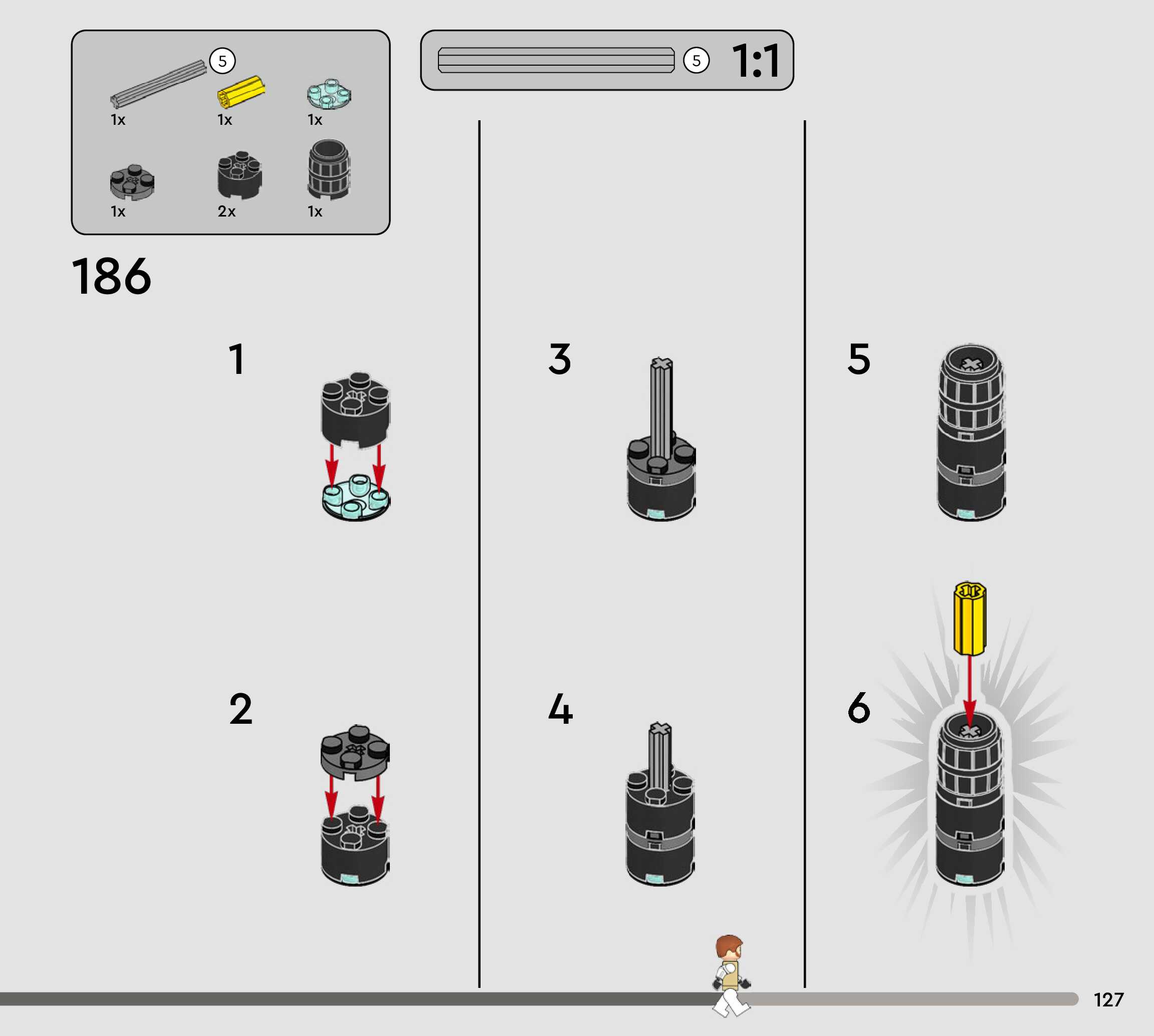 5
1x
1x
1x
1x
2x
1x

5 1:1

186

1

2

3

4

5

6

127