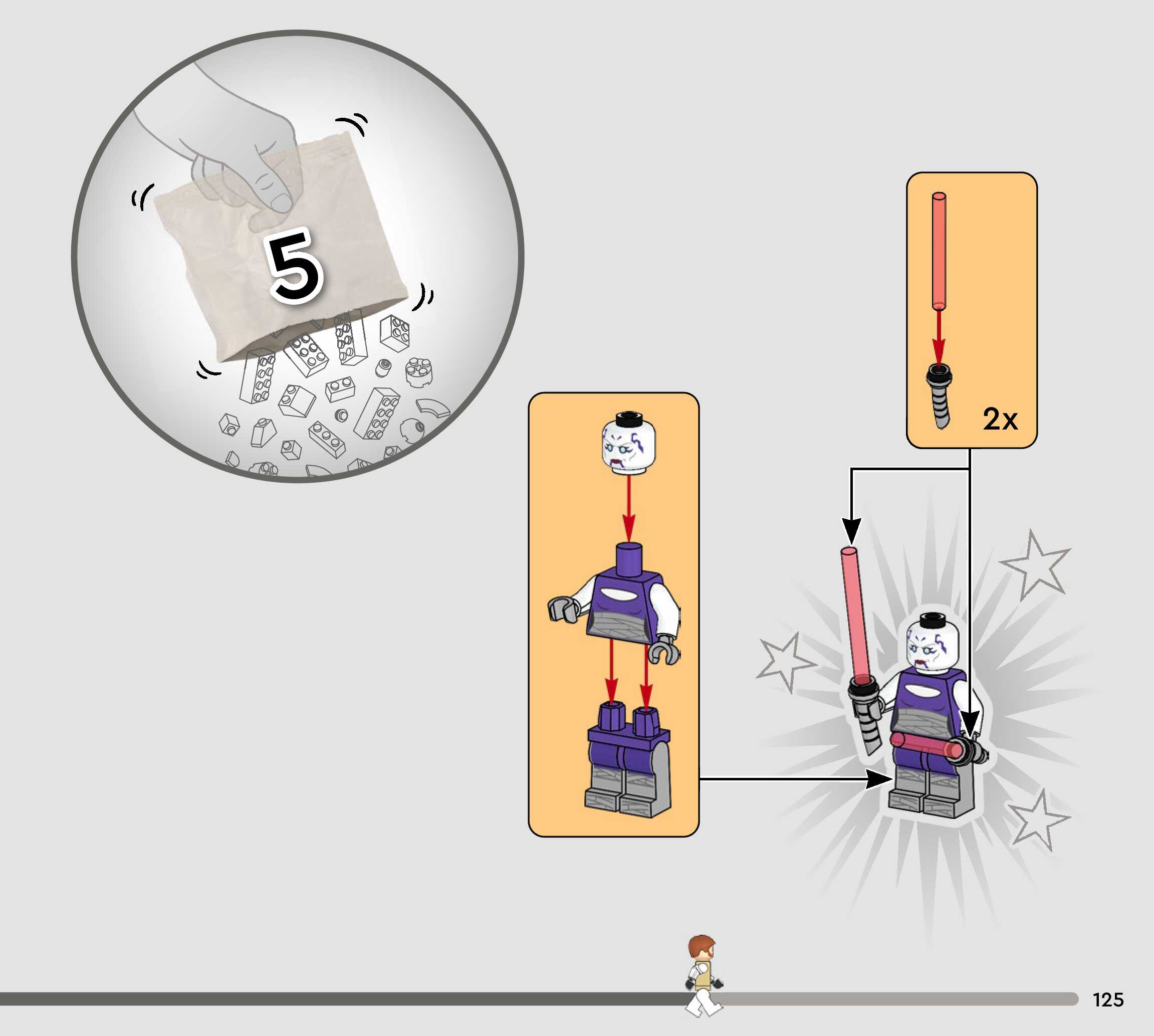 5

2x

125