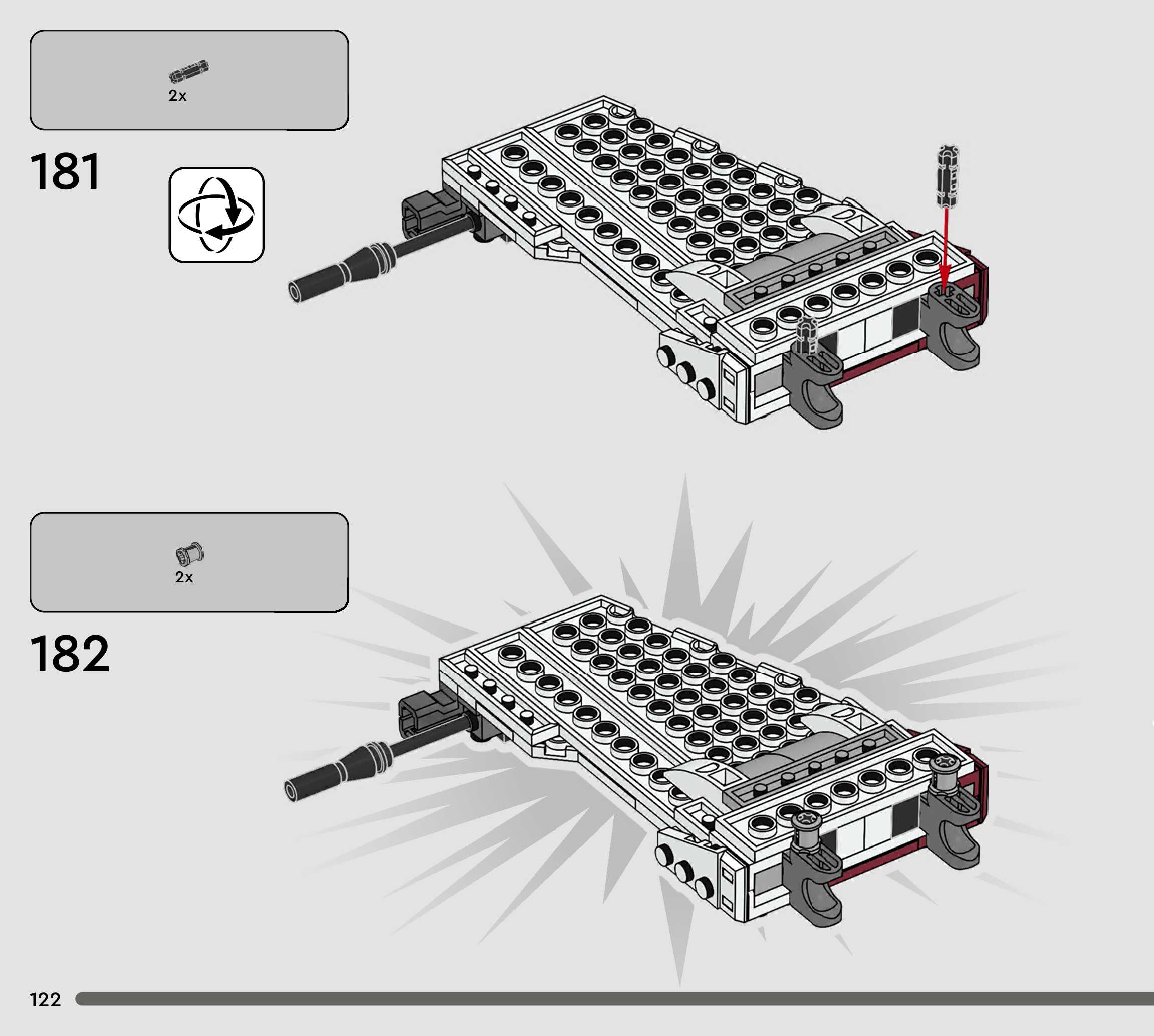 2x

181

2x

182

122