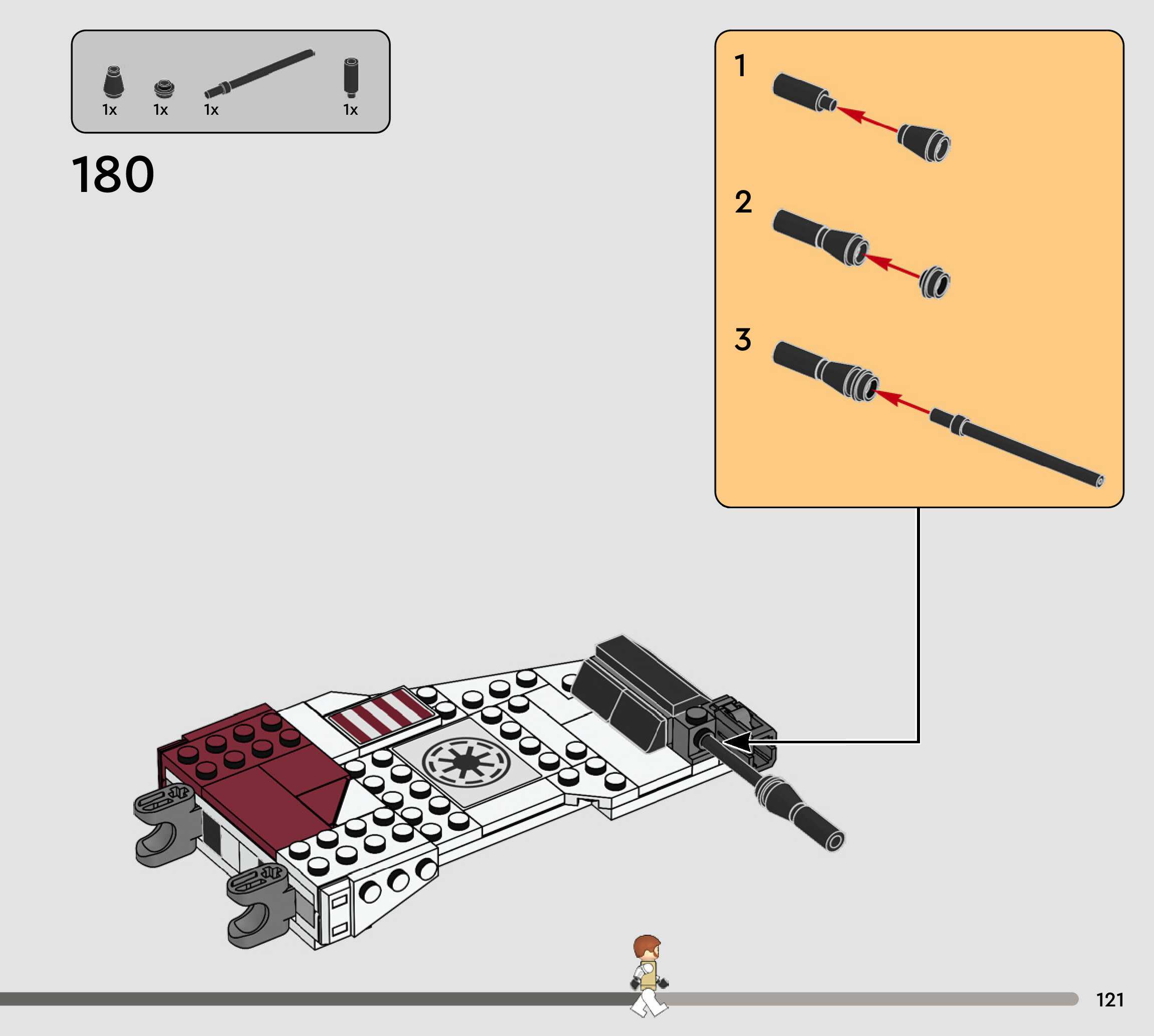 1x 1x 1x 1x

180

1

2

3

121