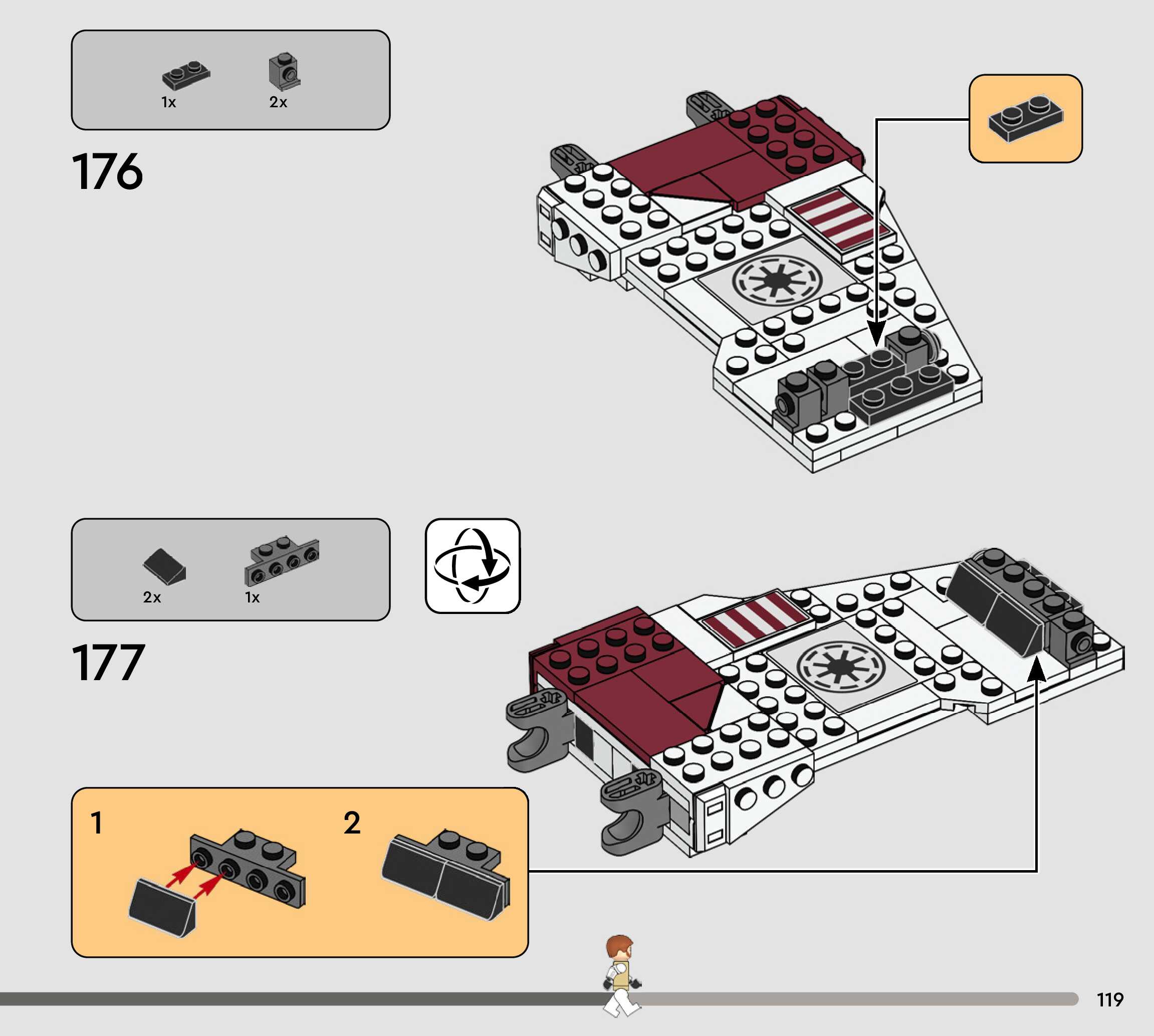 1x 2x

176

2x 1x

177

1

2

119