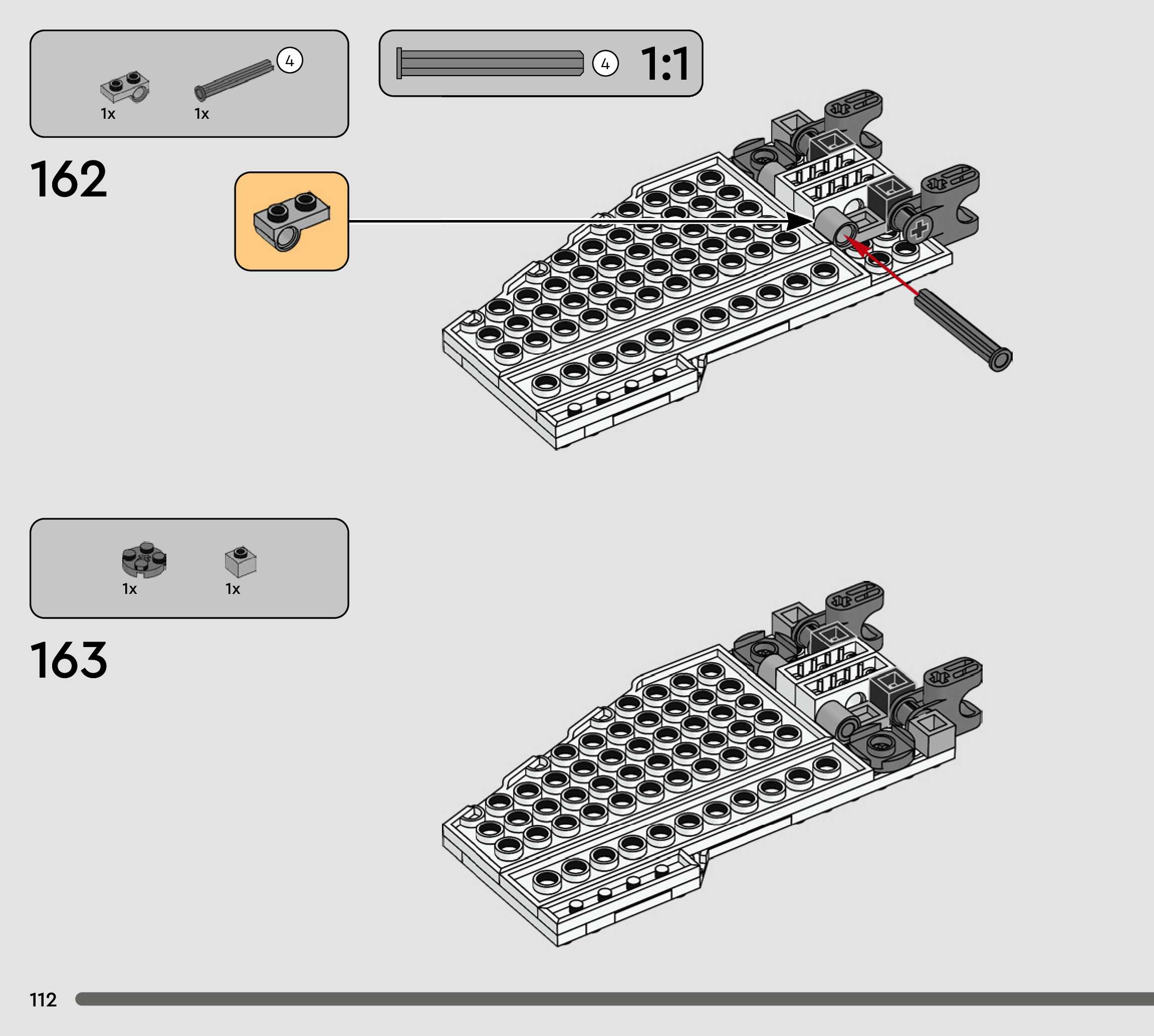 1x
1x
4

4
1:1

162

1x
1x

163

112