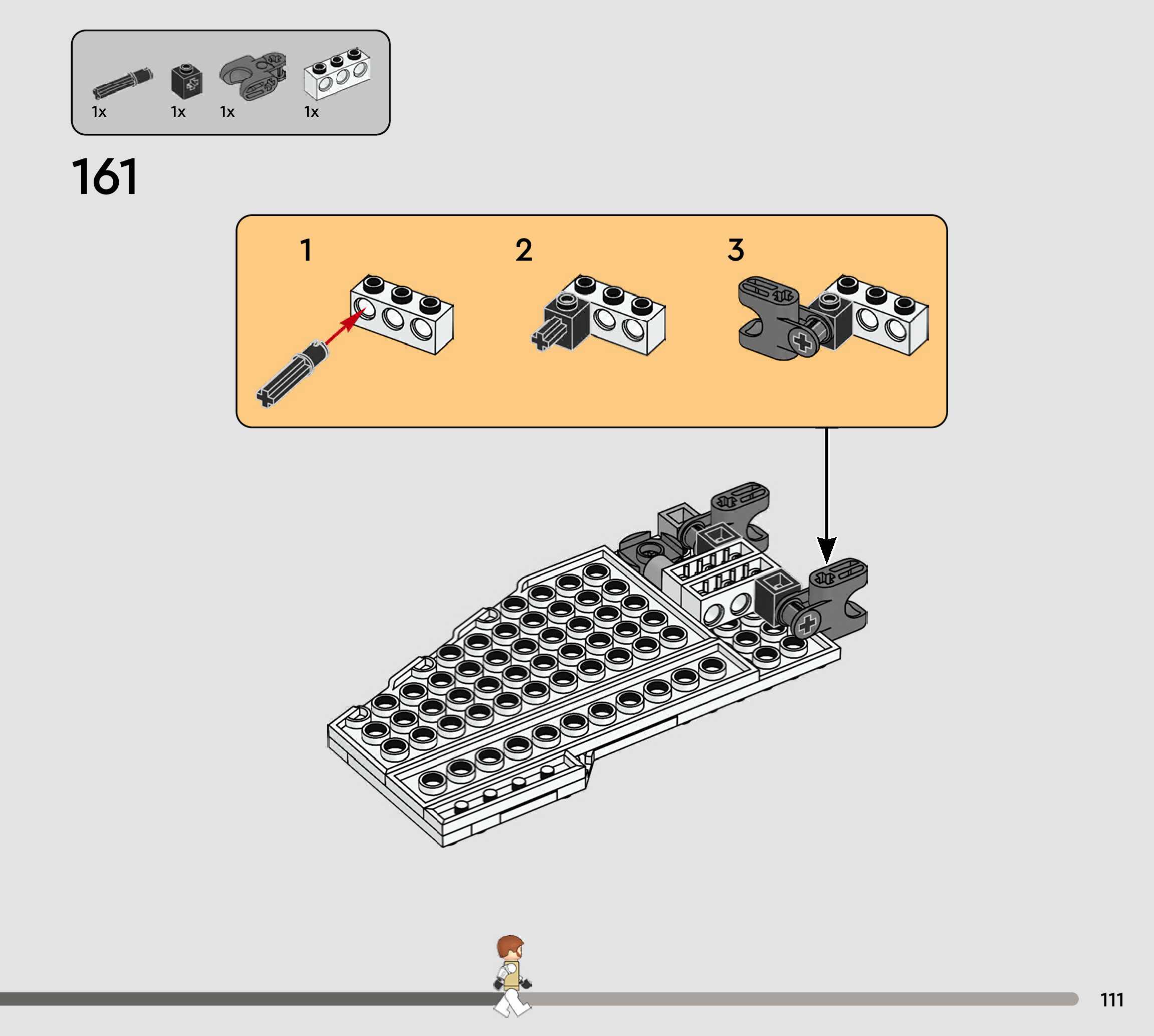 1x 1x 1x 1x

161

1

2

3

111