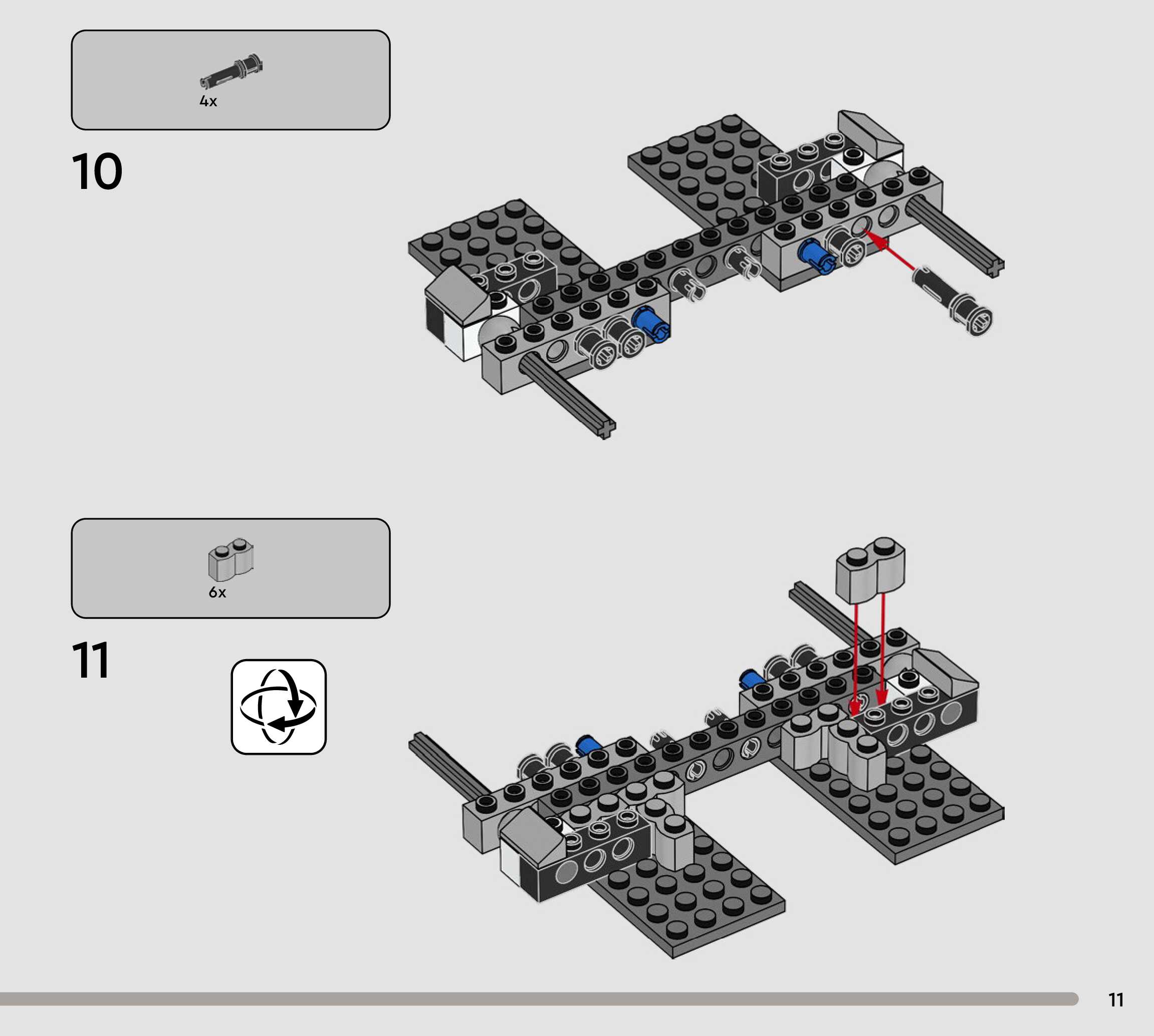 4x

10

6x

11

11