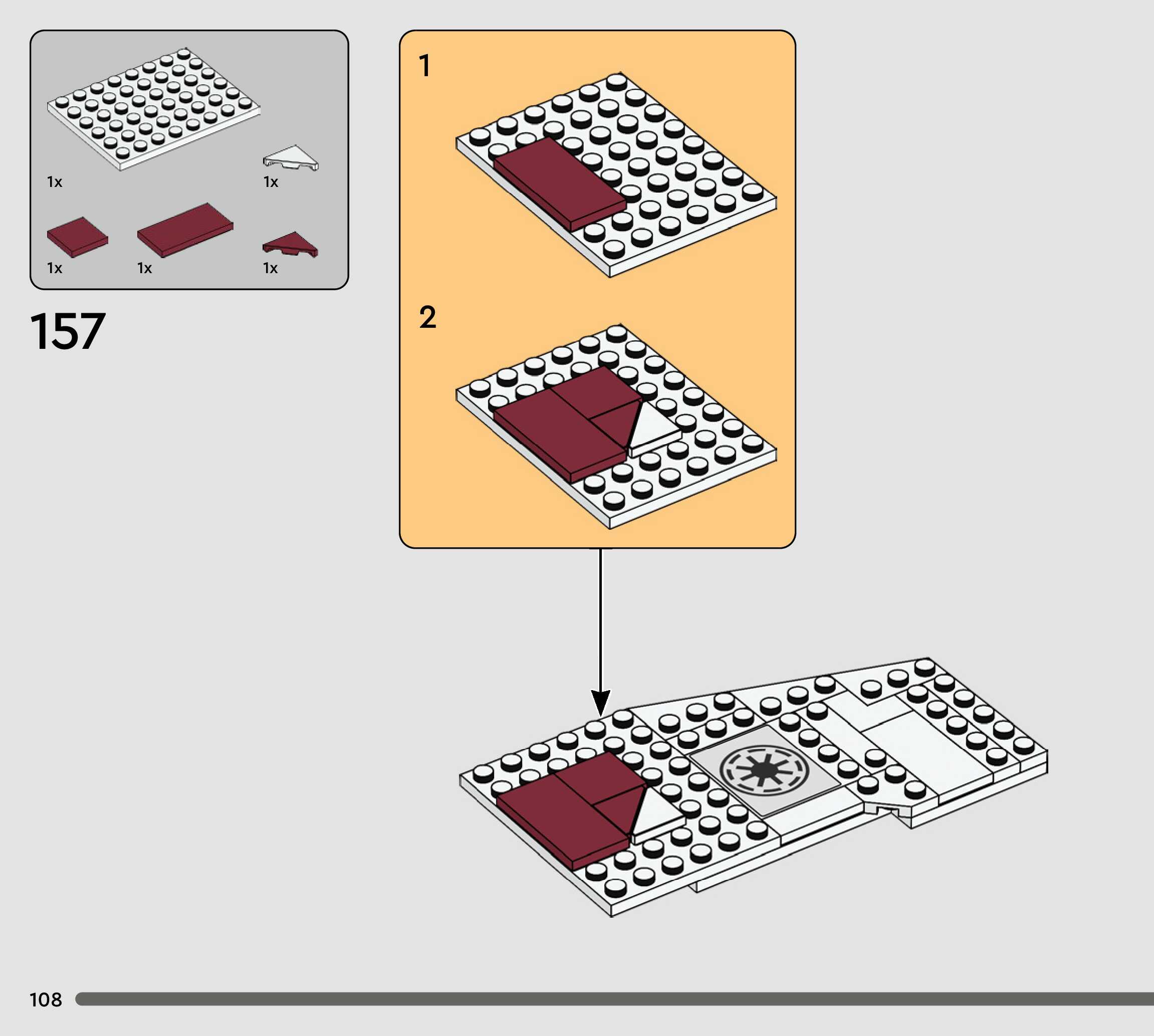 1x

1x

1x

1x

1x

157

1

2

108