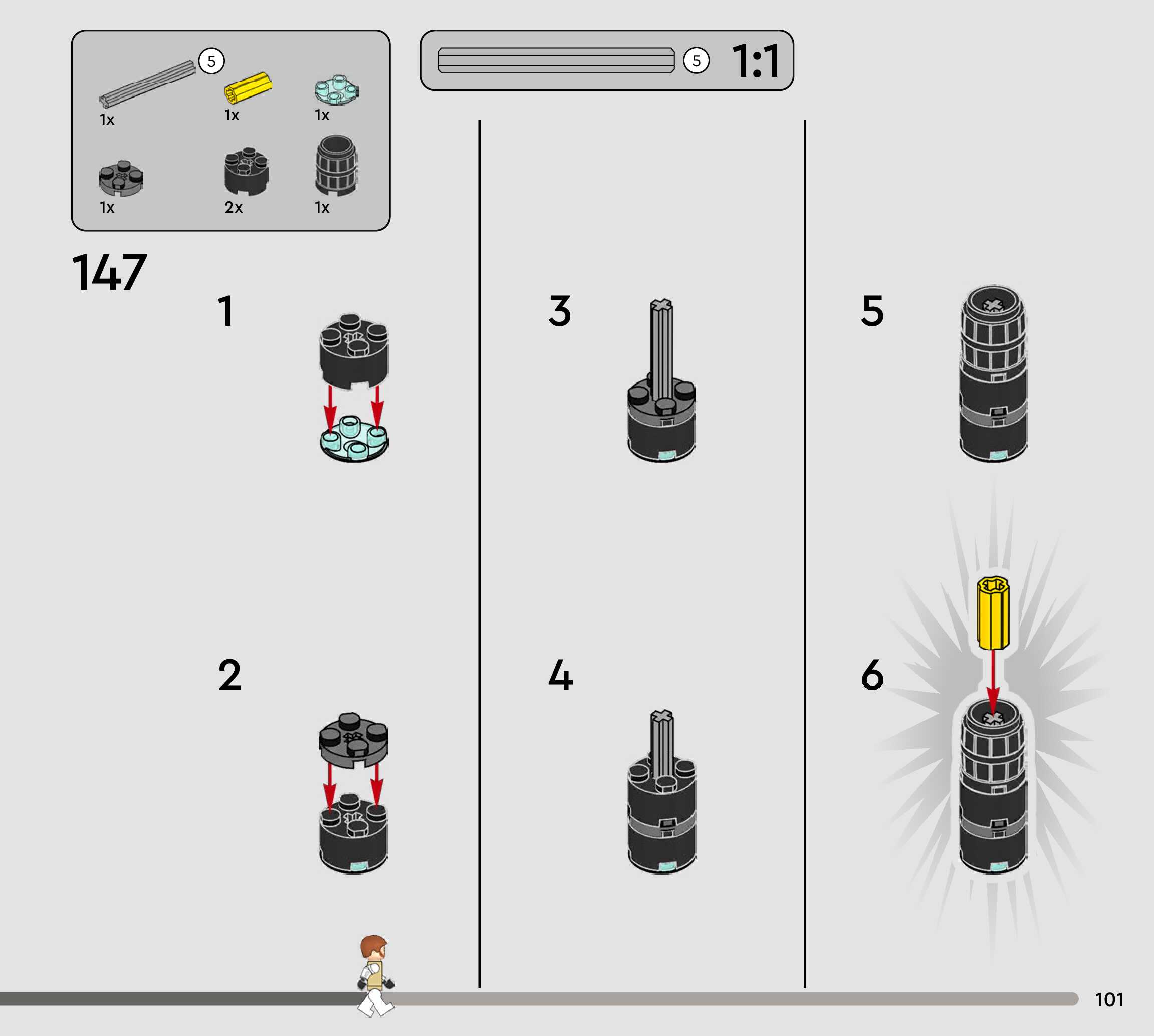 5
1x
1x
1x
1x
2x
1x

5 1:1

147

1

2

3

4

5

6

101