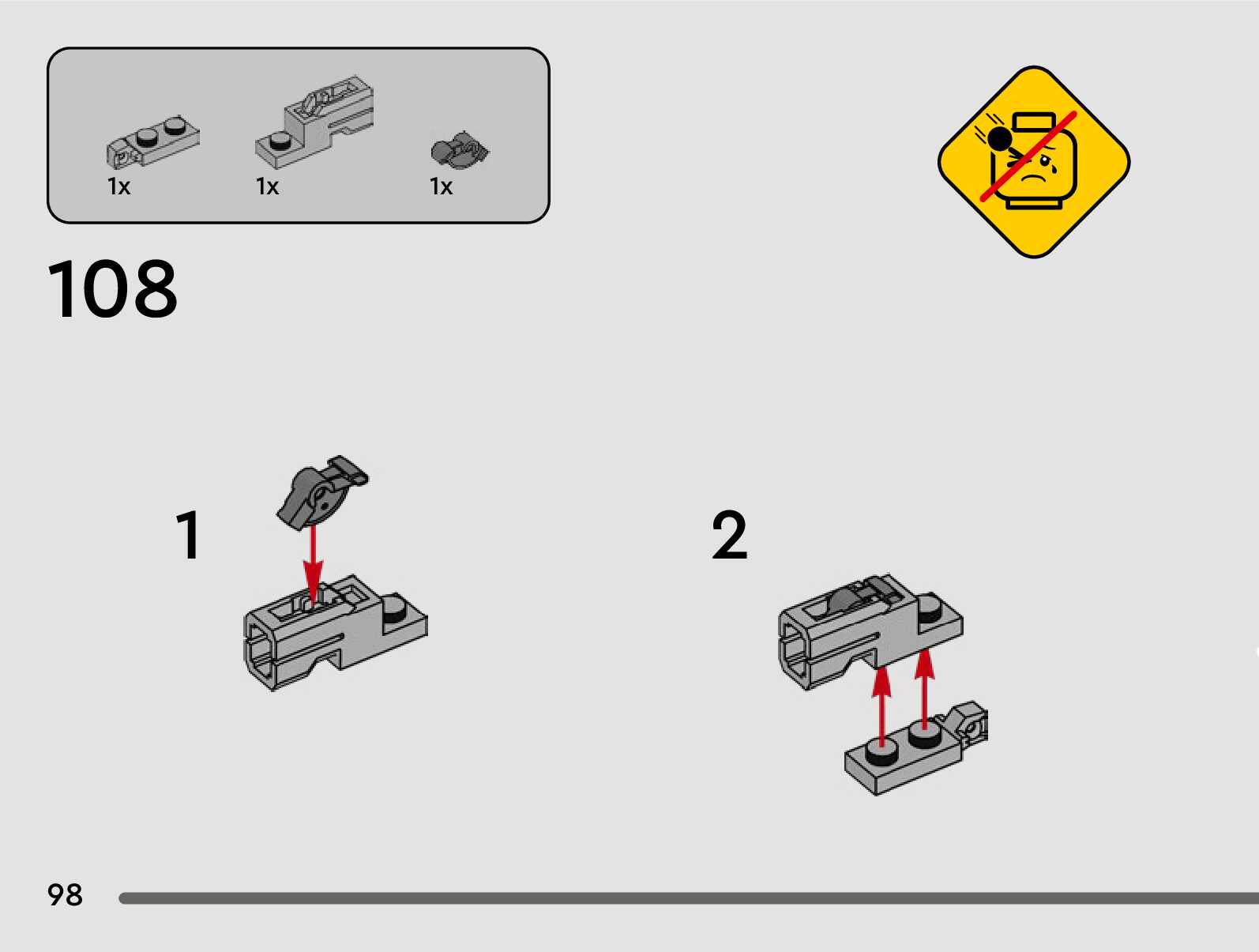 1x 1x 1x

108

1

2

98